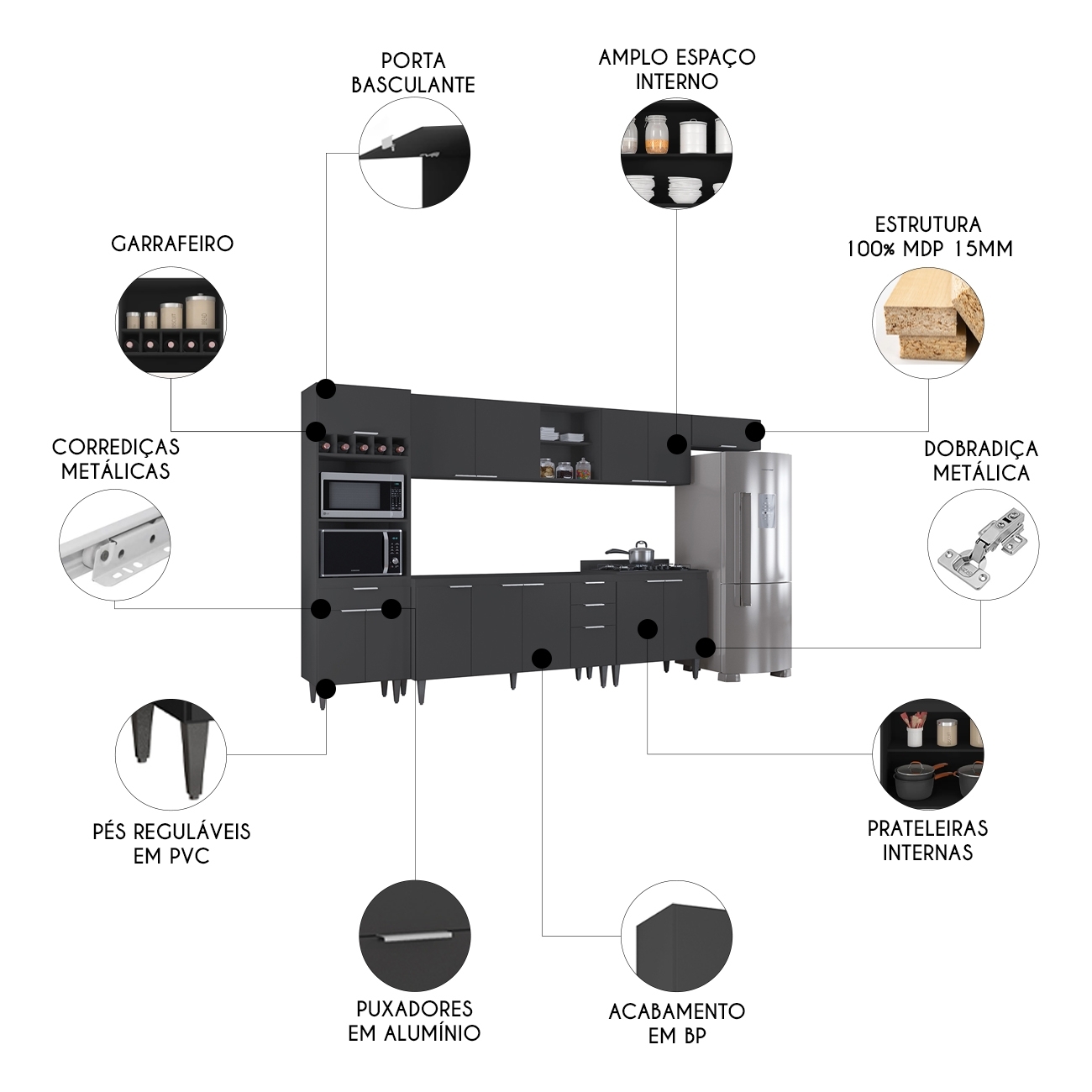 PORTA BASCULANTE

AMPLO ESPAÇO INTERNO

GARRAFEIRO

ESTRUTURA 100% MDP 15MM

CORREDIÇAS METÁLICAS

DOBRADIÇA METÁLICA

PÉS REGULÁVEIS EM PVC

PRATELEIRAS INTERNAS

PUXADORES EM ALUMÍNIO

ACABAMENTO EM BP