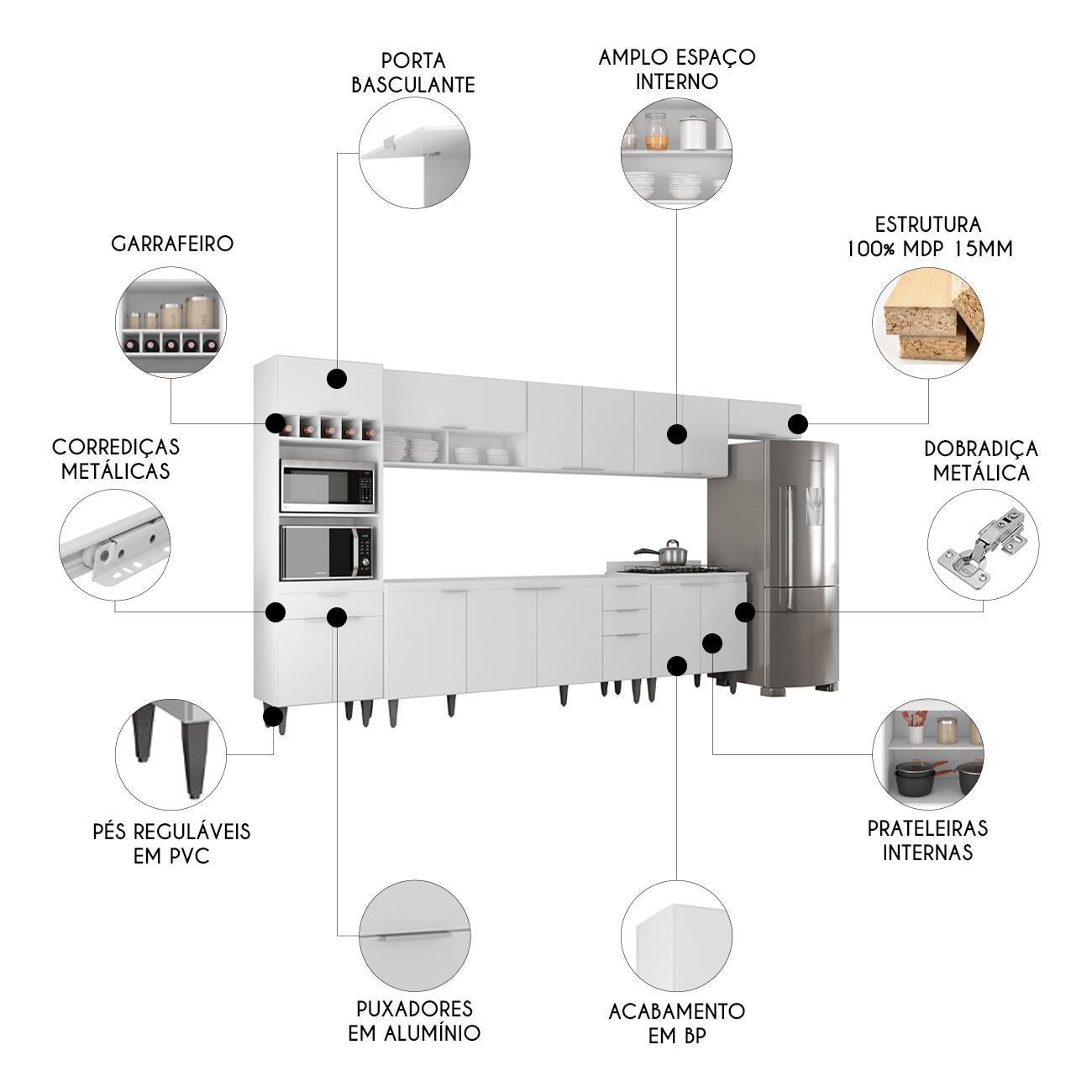 PORTA BASCULANTE

AMPLO ESPAÇO INTERNO

GARRAFEIRO

ESTRUTURA 100% MDP 15MM

CORREDIÇAS METÁLICAS

DOBRADIÇA METÁLICA

PÉS REGULÁVEIS EM PVC

PRATELEIRAS INTERNAS

PUXADORES EM ALUMÍNIO

ACABAMENTO EM BP