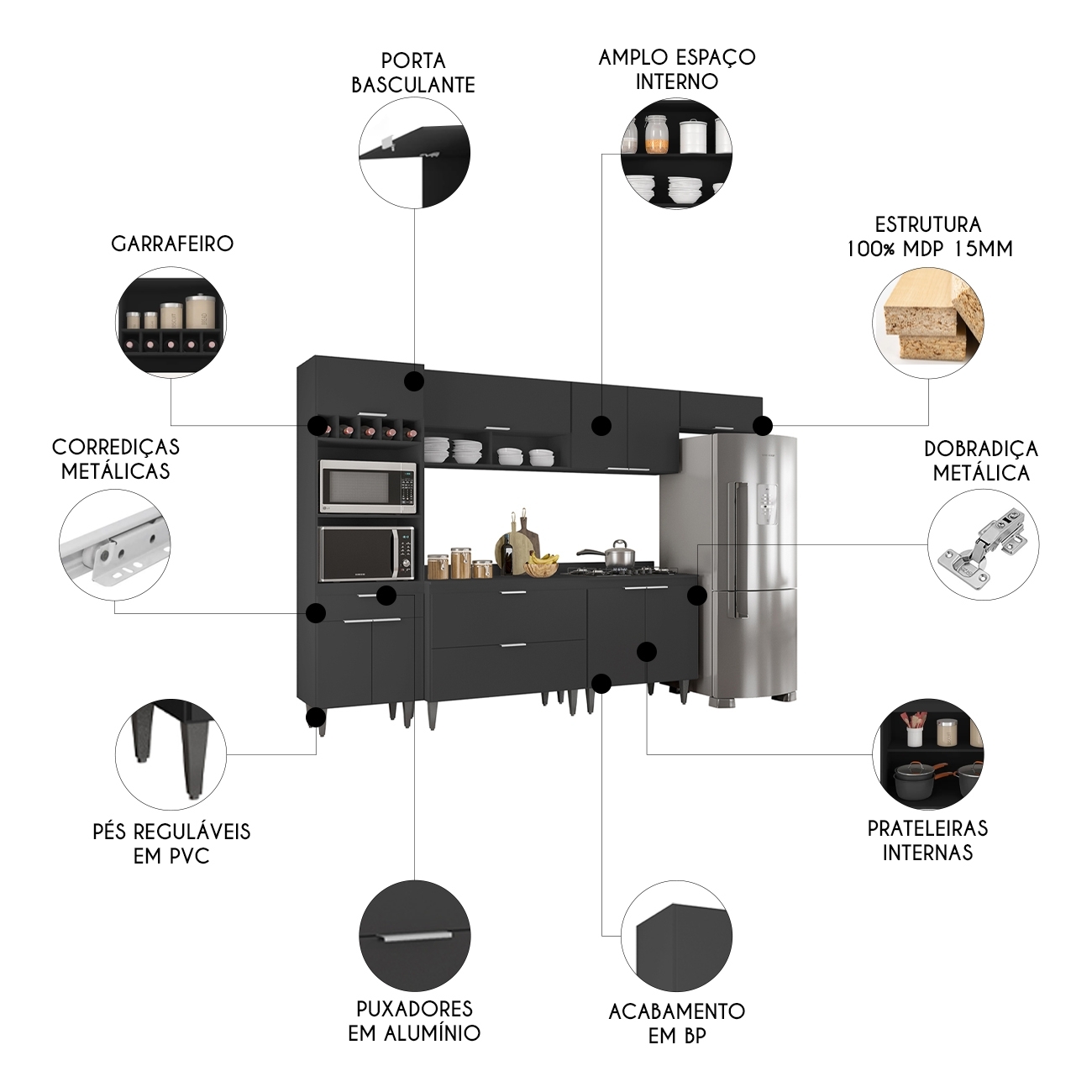 PORTA BASCULANTE

AMPLO ESPAÇO INTERNO

GARRAFEIRO

ESTRUTURA 100% MDP 15MM

CORREDIÇAS METÁLICAS

DOBRADIÇA METÁLICA

PÉS REGULÁVEIS EM PVC

PRATELEIRAS INTERNAS

PUXADORES EM ALUMÍNIO

ACABAMENTO EM BP