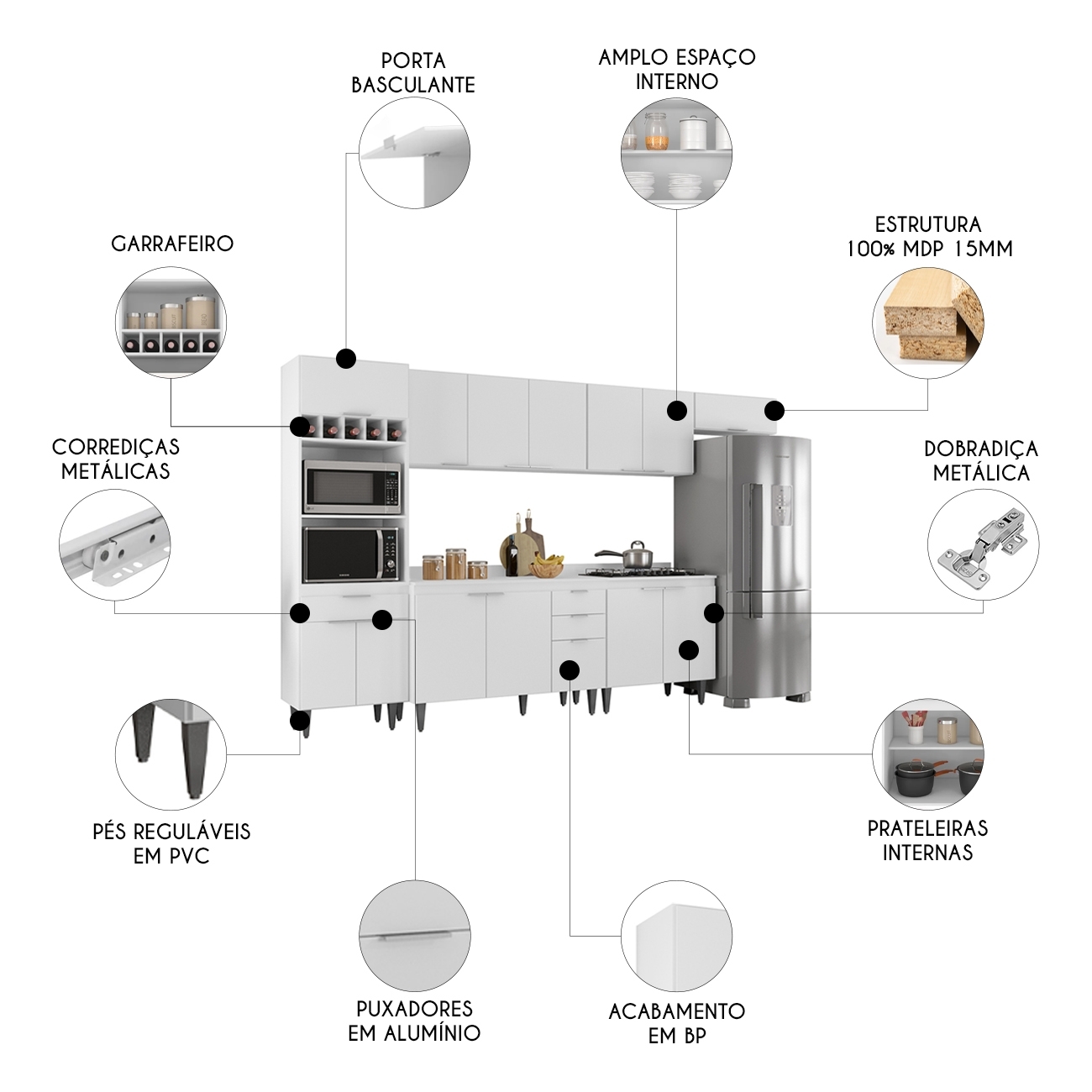 PORTA BASCULANTE

AMPLO ESPAÇO INTERNO

GARRAFEIRO

ESTRUTURA 100% MDP 15MM

CORREDIÇAS METÁLICAS

DOBRADIÇA METÁLICA

PÉS REGULÁVEIS EM PVC

PRATELEIRAS INTERNAS

PUXADORES EM ALUMÍNIO

ACABAMENTO EM BP