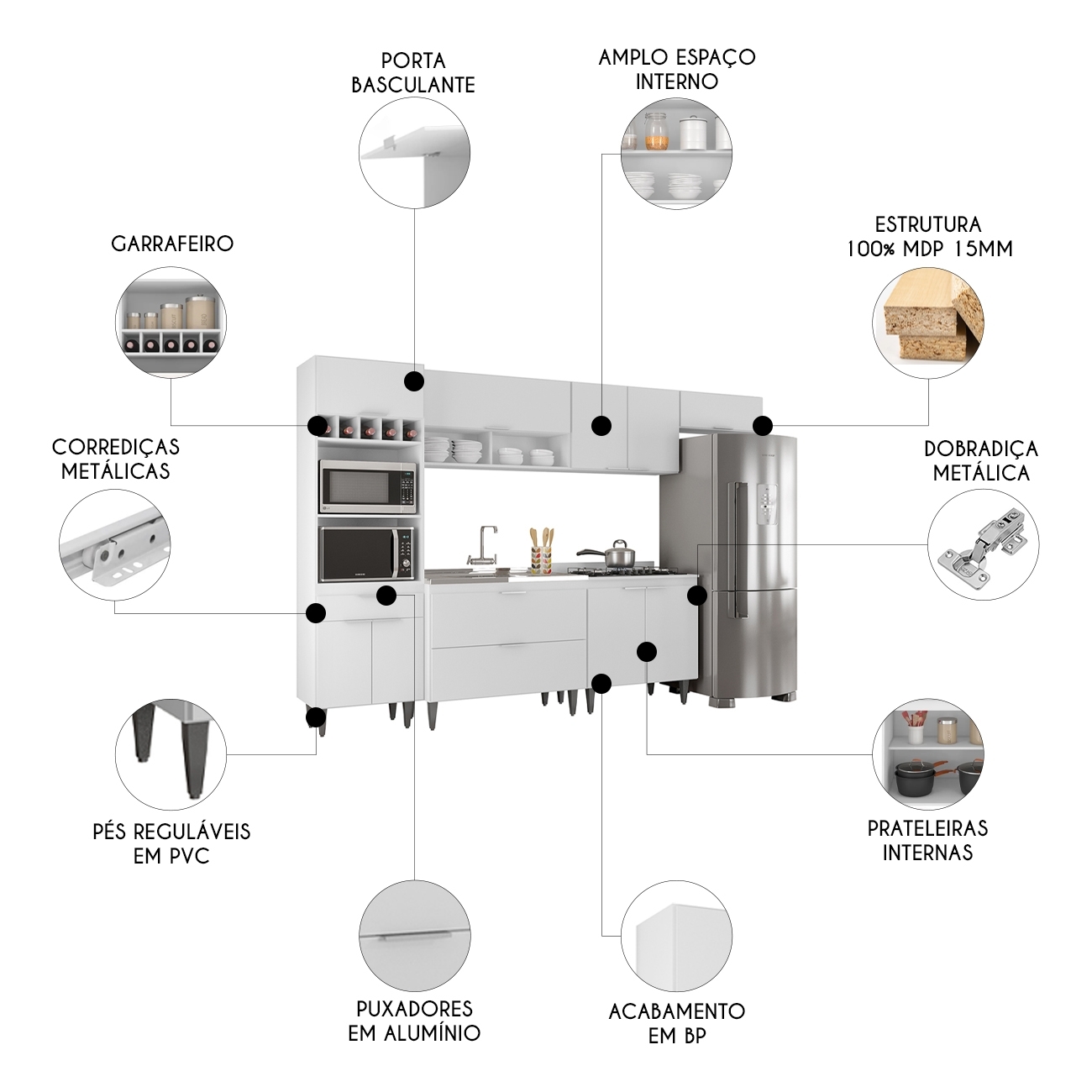 PORTA BASCULANTE

AMPLO ESPAÇO INTERNO

GARRAFEIRO

ESTRUTURA 100% MDP 15MM

CORREDIÇAS METÁLICAS

DOBRADIÇA METÁLICA

PÉS REGULÁVEIS EM PVC

PRATELEIRAS INTERNAS

PUXADORES EM ALUMÍNIO

ACABAMENTO EM BP