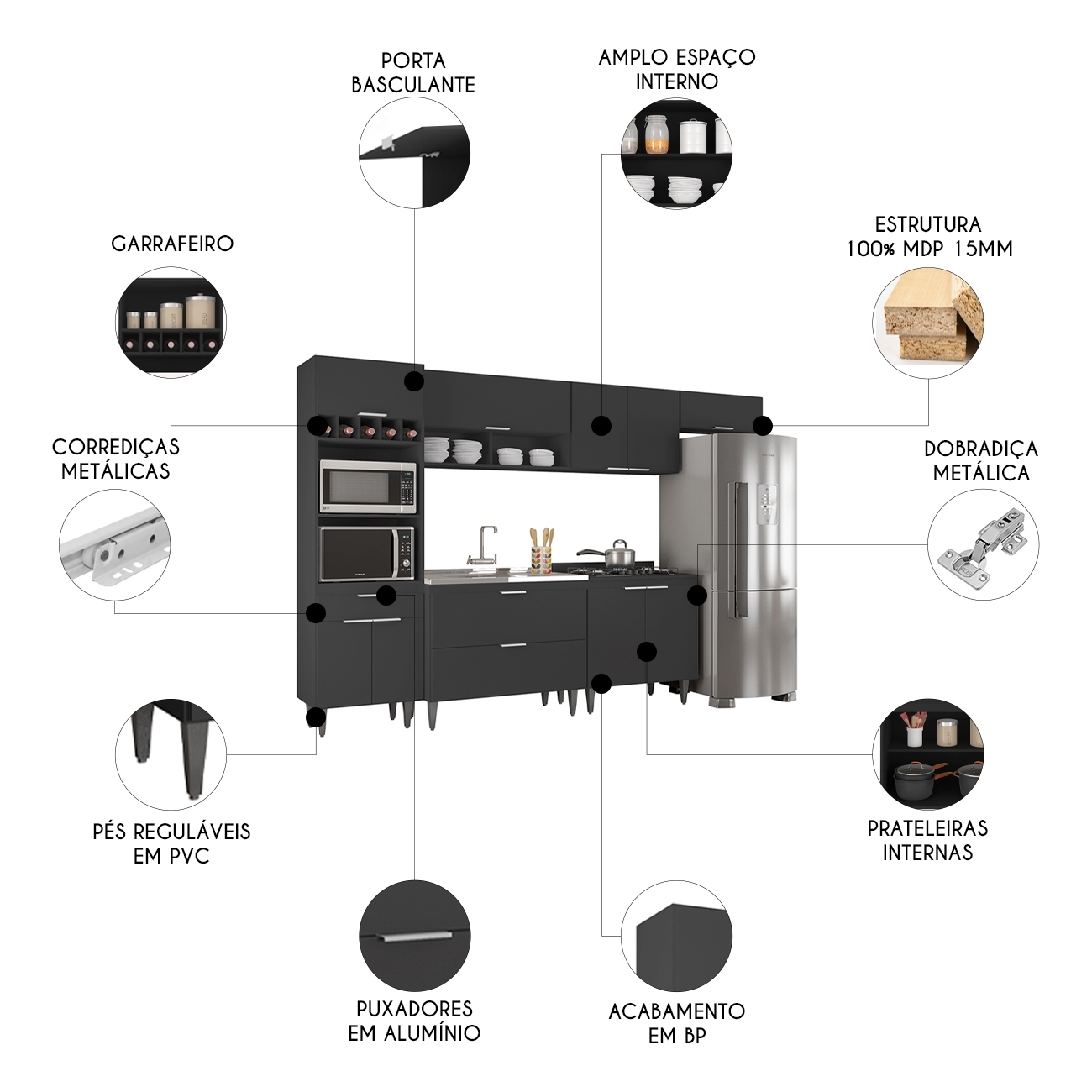 PORTA BASCULANTE

AMPLO ESPAÇO INTERNO

GARRAFEIRO

ESTRUTURA 100% MDP 15MM

CORREDIÇAS METÁLICAS

DOBRADIÇA METÁLICA

PÉS REGULÁVEIS EM PVC

PRATELEIRAS INTERNAS

PUXADORES EM ALUMÍNIO

ACABAMENTO EM BP