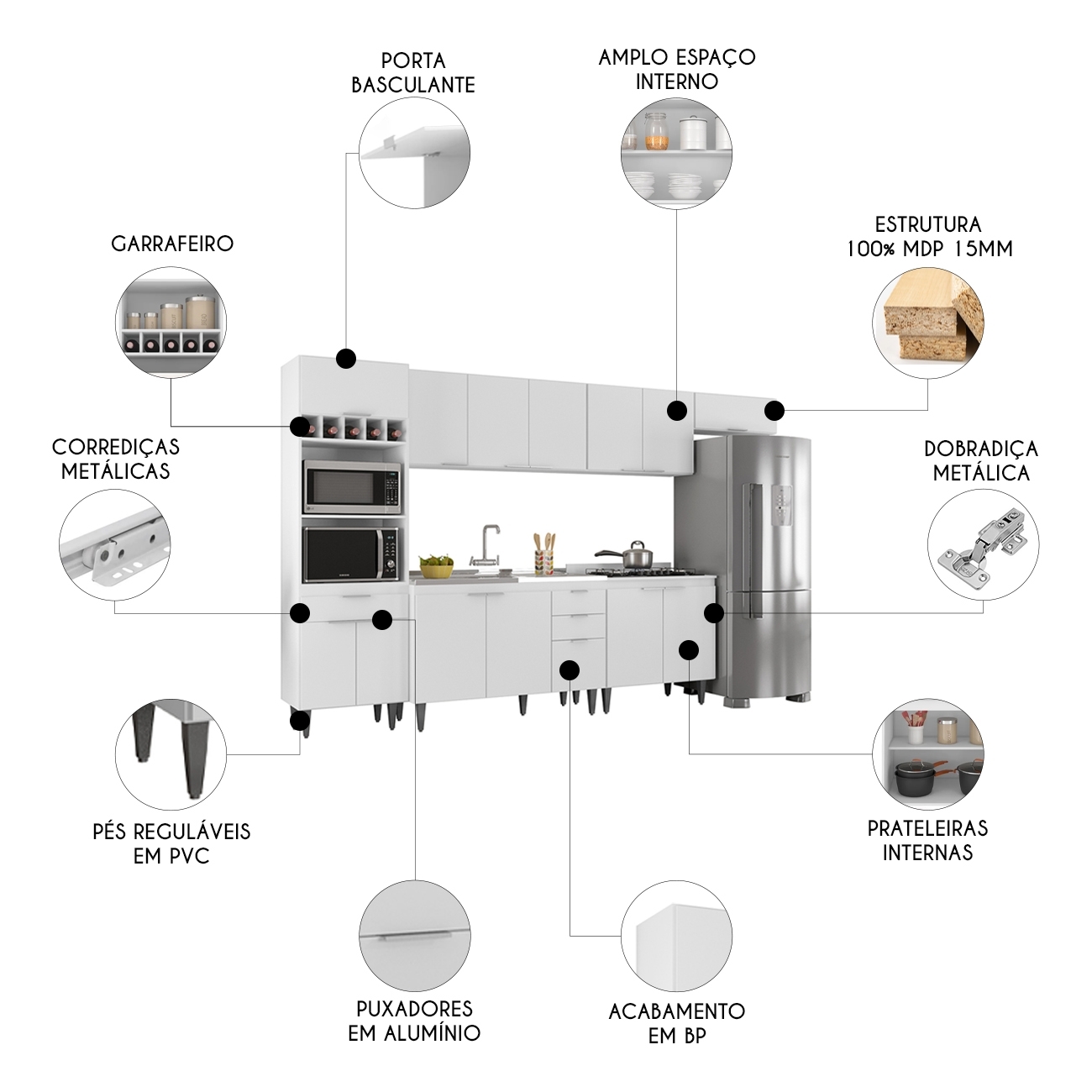 PORTA BASCULANTE

AMPLO ESPAÇO INTERNO

GARRAFEIRO

ESTRUTURA 100% MDP 15MM

CORREDIÇAS METÁLICAS

DOBRADIÇA METÁLICA

PÉS REGULÁVEIS EM PVC

PRATELEIRAS INTERNAS

PUXADORES EM ALUMÍNIO

ACABAMENTO EM BP