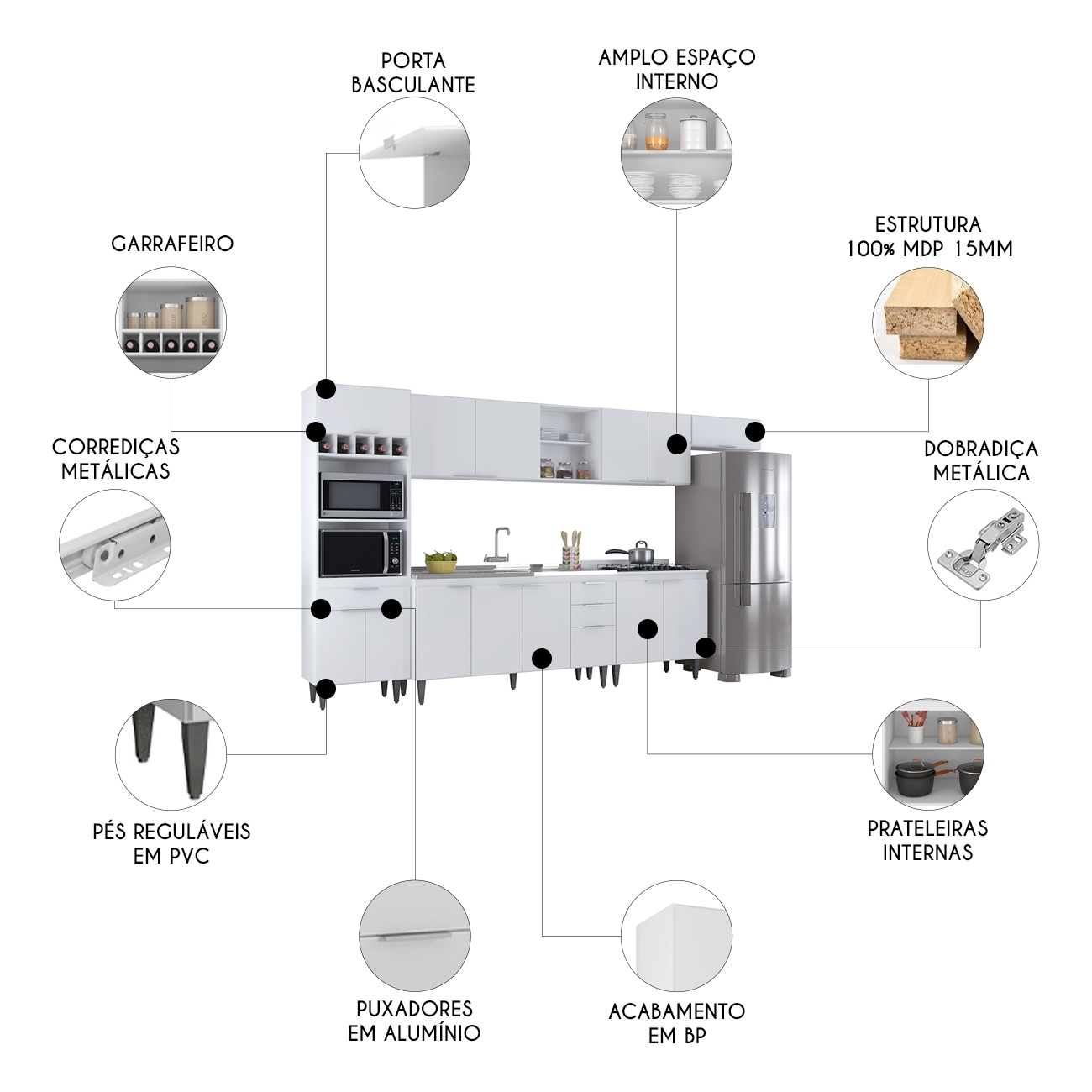 PORTA BASCULANTE

AMPLO ESPAÇO INTERNO

GARRAFEIRO

ESTRUTURA 100% MDP 15MM

CORREDIÇAS METÁLICAS

DOBRADIÇA METÁLICA

PÉS REGULÁVEIS EM PVC

PRATELEIRAS INTERNAS

PUXADORES EM ALUMÍNIO

ACABAMENTO EM BP