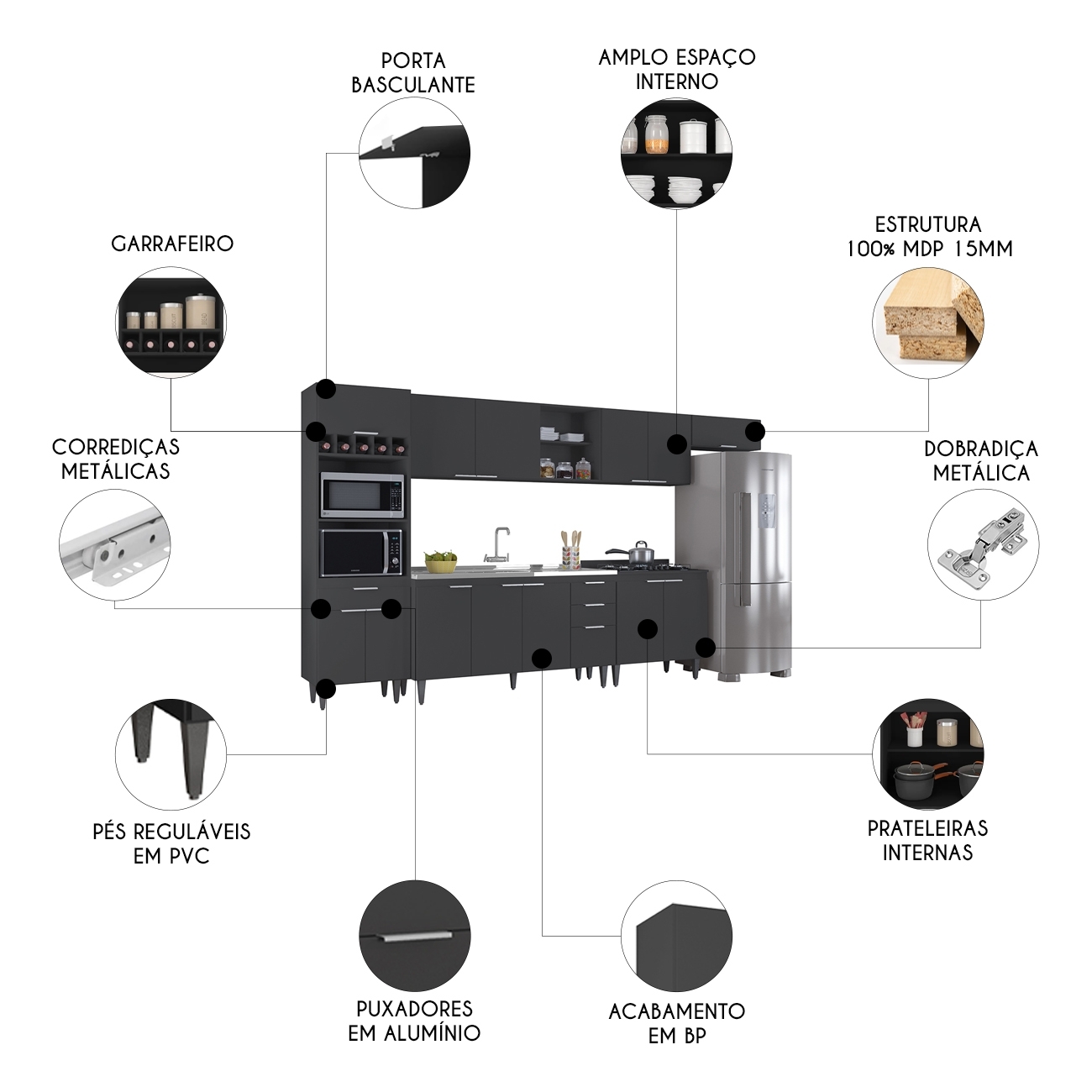 PORTA BASCULANTE

AMPLO ESPAÇO INTERNO

GARRAFEIRO

ESTRUTURA 100% MDP 15MM

CORREDIÇAS METÁLICAS

DOBRADIÇA METÁLICA

PÉS REGULÁVEIS EM PVC

PRATELEIRAS INTERNAS

PUXADORES EM ALUMÍNIO

ACABAMENTO EM BP