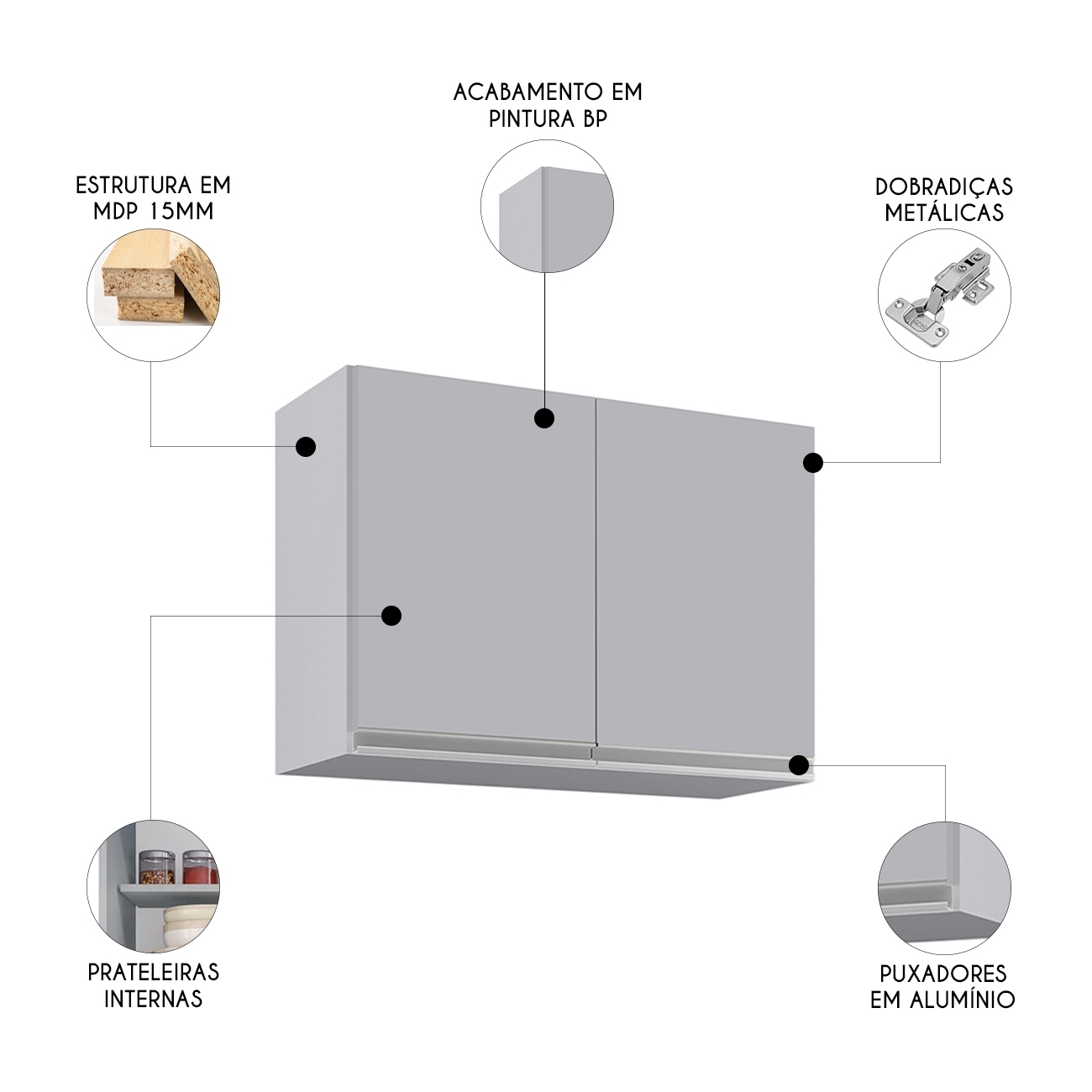 ACABAMENTO EM PINTURA BP

ESTRUTURA EM MDP 15MM

DOBRADIÇAS METÁLICAS

PRATELEIRAS INTERNAS

PUXADORES EM ALUMÍNIO