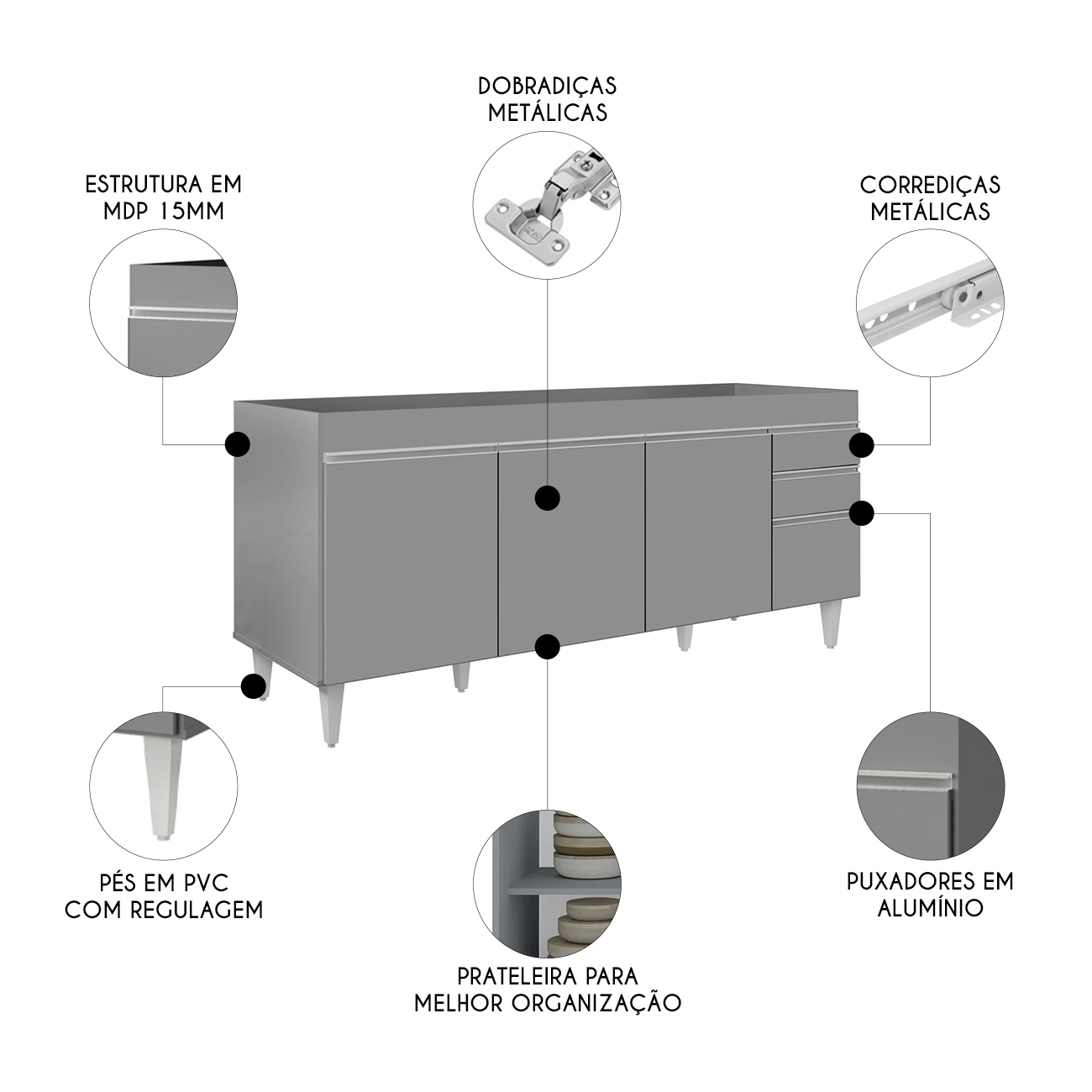 DOBRADIÇAS METÁLICAS

ESTRUTURA EM MDP 15MM

CORREDIÇAS METÁLICAS

PÉS EM PVC COM REGULAGEM

PRATELEIRA PARA MELHOR ORGANIZAÇÃO

PUXADORES EM ALUMÍNIO