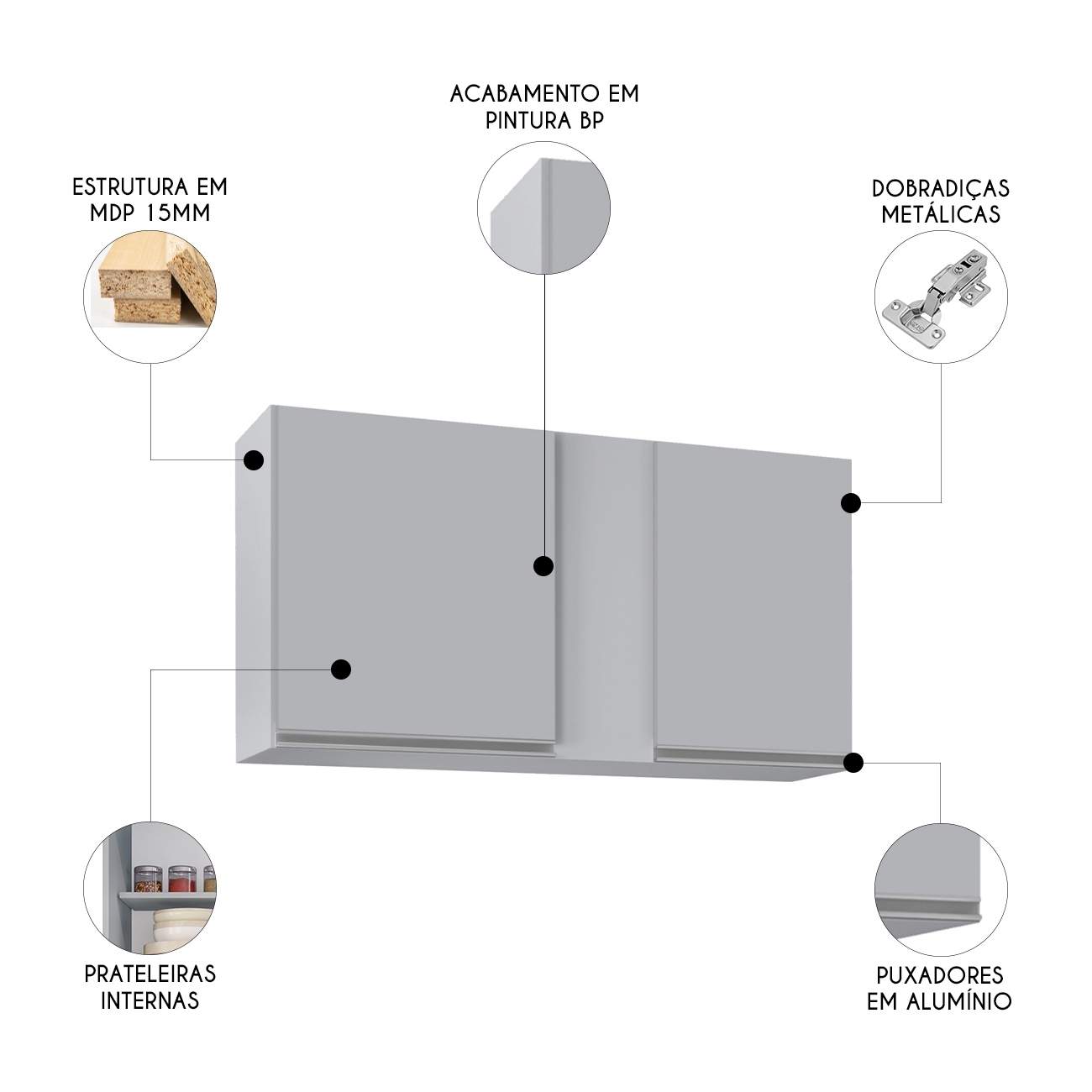 ACABAMENTO EM
PINTURA BP

ESTRUTURA EM
MDP 15MM

DOBRADIÇAS
METÁLICAS

PRATELEIRAS
INTERNAS

PUXADORES
EM ALUMÍNIO