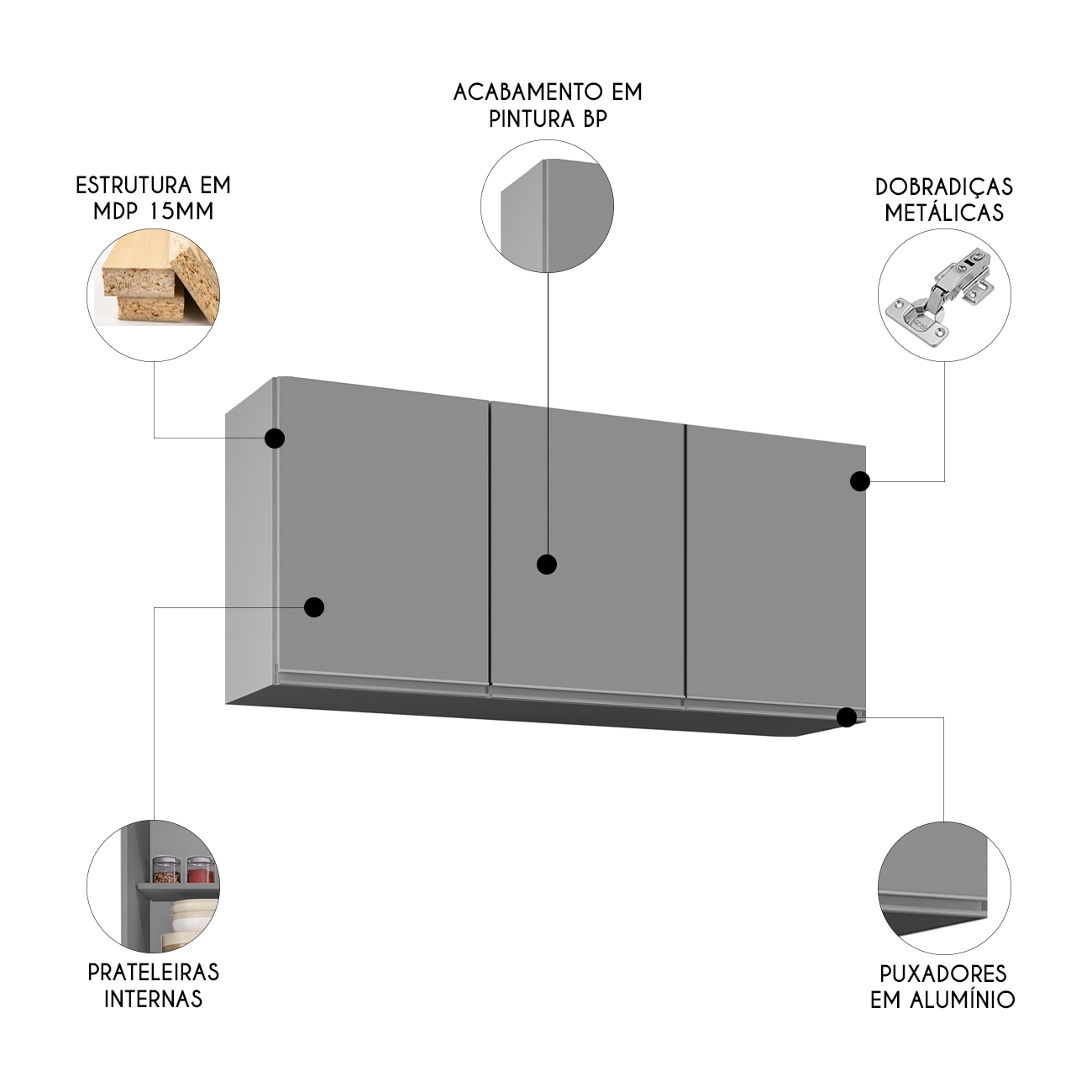 ACABAMENTO EM PINTURA BP

ESTRUTURA EM MDP 15MM

DOBRADIÇAS METÁLICAS

PRATELEIRAS INTERNAS

PUXADORES EM ALUMÍNIO