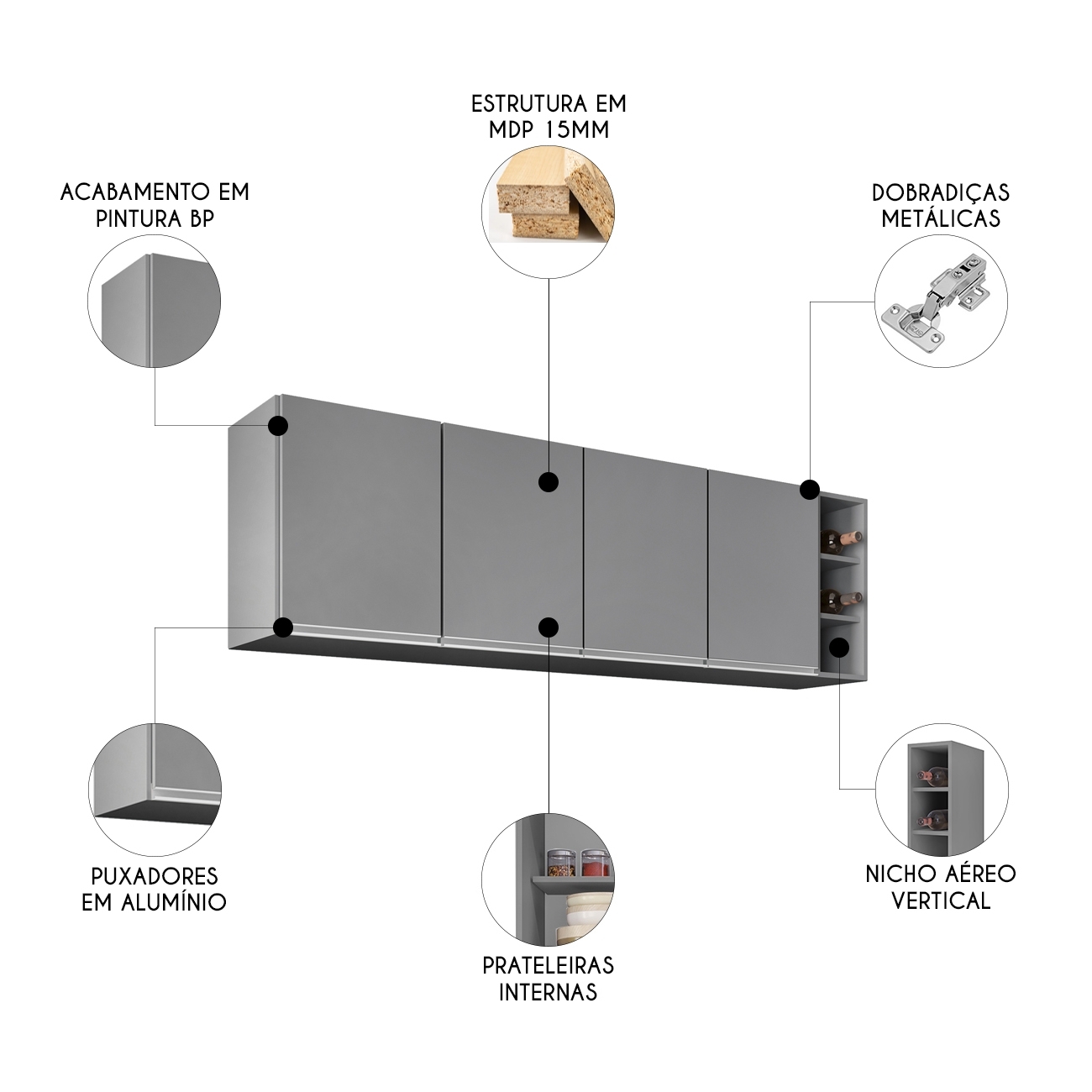 ESTRUTURA EM MDP 15MM

ACABAMENTO EM PINTURA BP

DOBRADIÇAS METÁLICAS

PUXADORES EM ALUMÍNIO

PRATELEIRAS INTERNAS

NICHO AÉREO VERTICAL