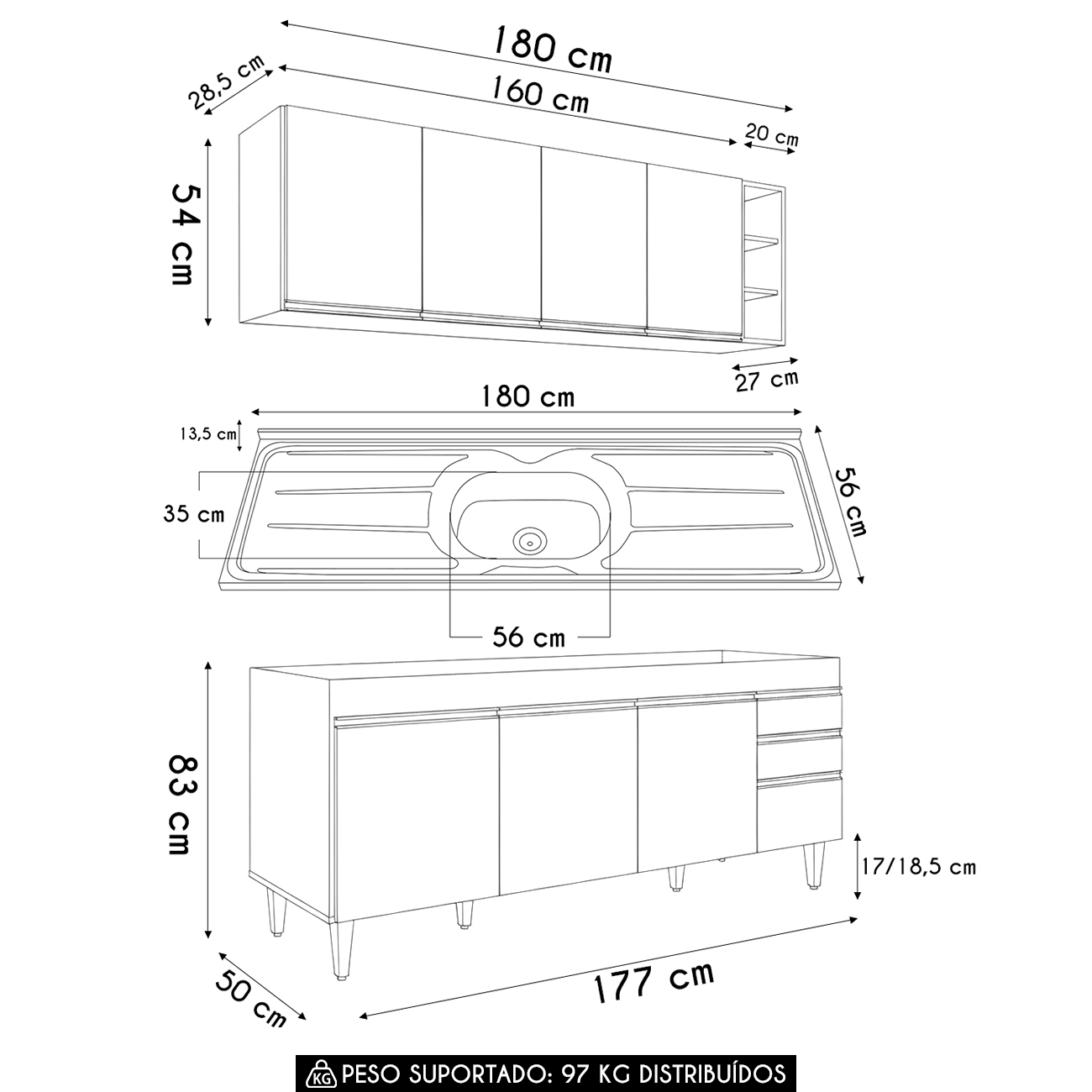 180 cm
28,5 cm
160 cm
20 cm
54 cm
27 cm
180 cm
13,5 cm
35 cm
56 cm
56 cm
83 cm
17/18,5 cm
50 cm
177 cm
KG PESO SUPORTADO: 97 KG DISTRIBUÍDOS