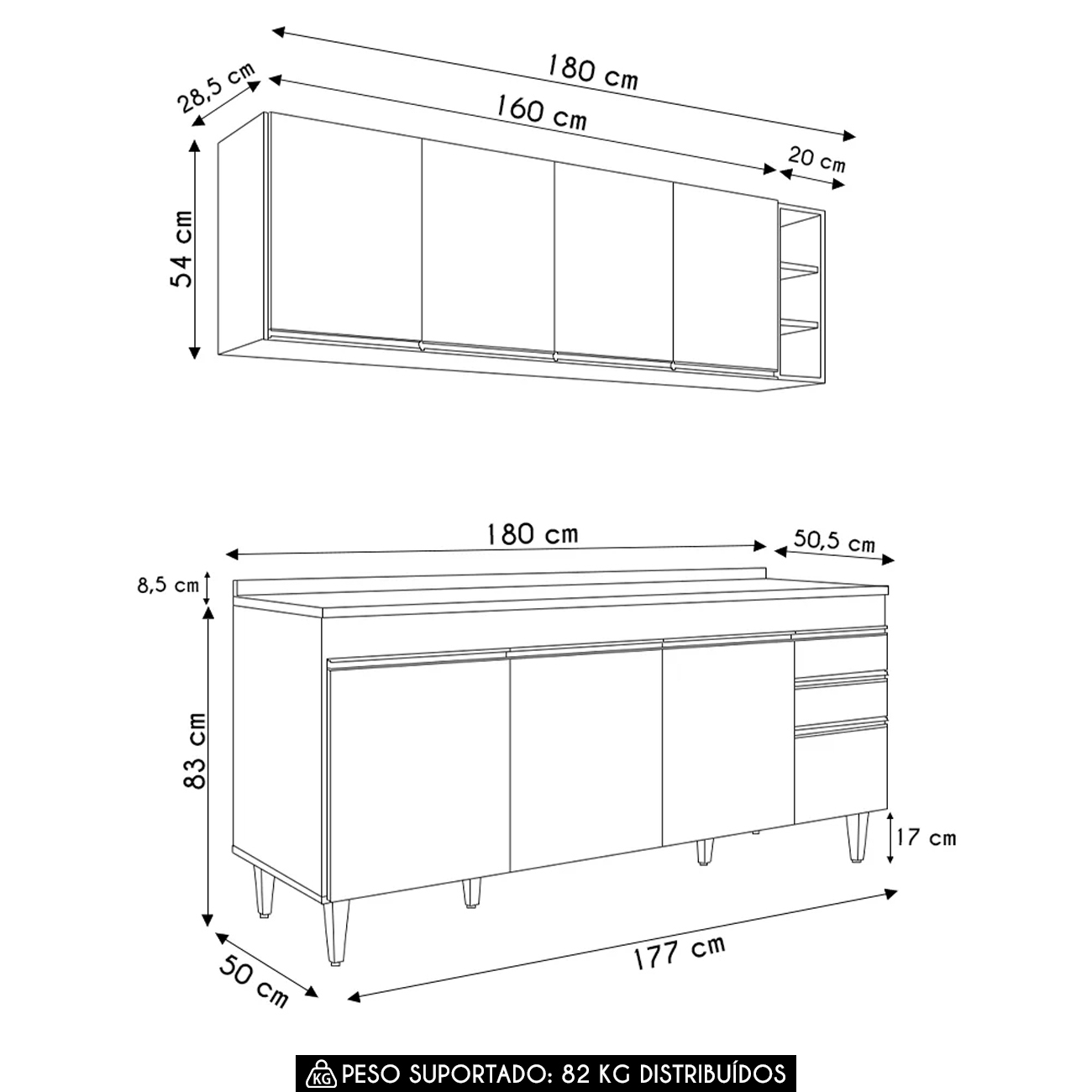 180 cm
28,5 cm
160 cm
20 cm
54 cm

180 cm
50,5 cm
8,5 cm
83 cm
17 cm
50 cm
177 cm

KG PESO SUPORTADO: 82 KG DISTRIBUÍDOS