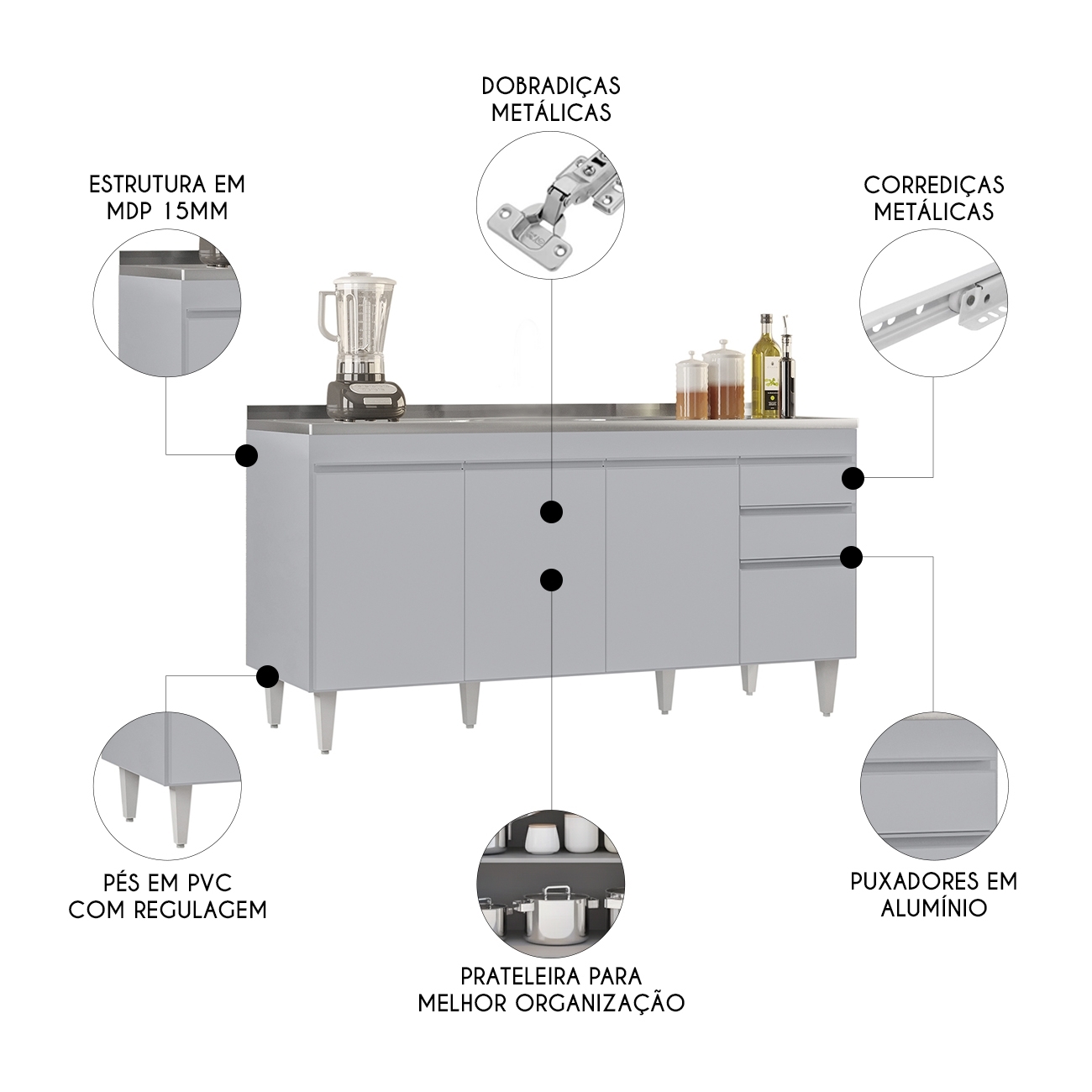 DOBRADIÇAS METÁLICAS

ESTRUTURA EM MDP 15MM

CORREDIÇAS METÁLICAS

PÉS EM PVC COM REGULAGEM

PRATELEIRA PARA MELHOR ORGANIZAÇÃO

PUXADORES EM ALUMÍNIO