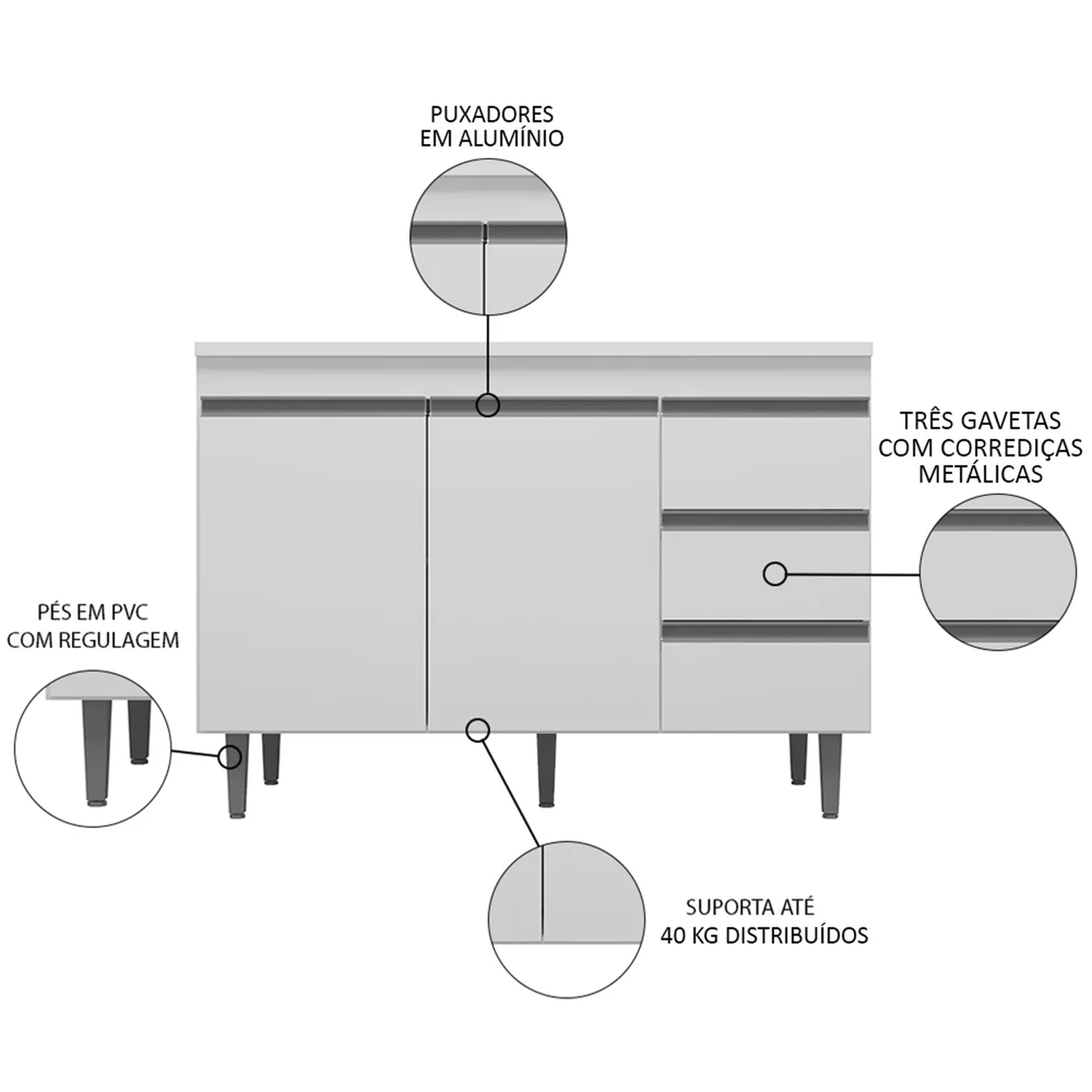 PUXADORES EM ALUMÍNIO

TRÊS GAVETAS COM CORREDIÇAS METÁLICAS

PÉS EM PVC COM REGULAGEM

SUPORTA ATÉ 40 KG DISTRIBUÍDOS