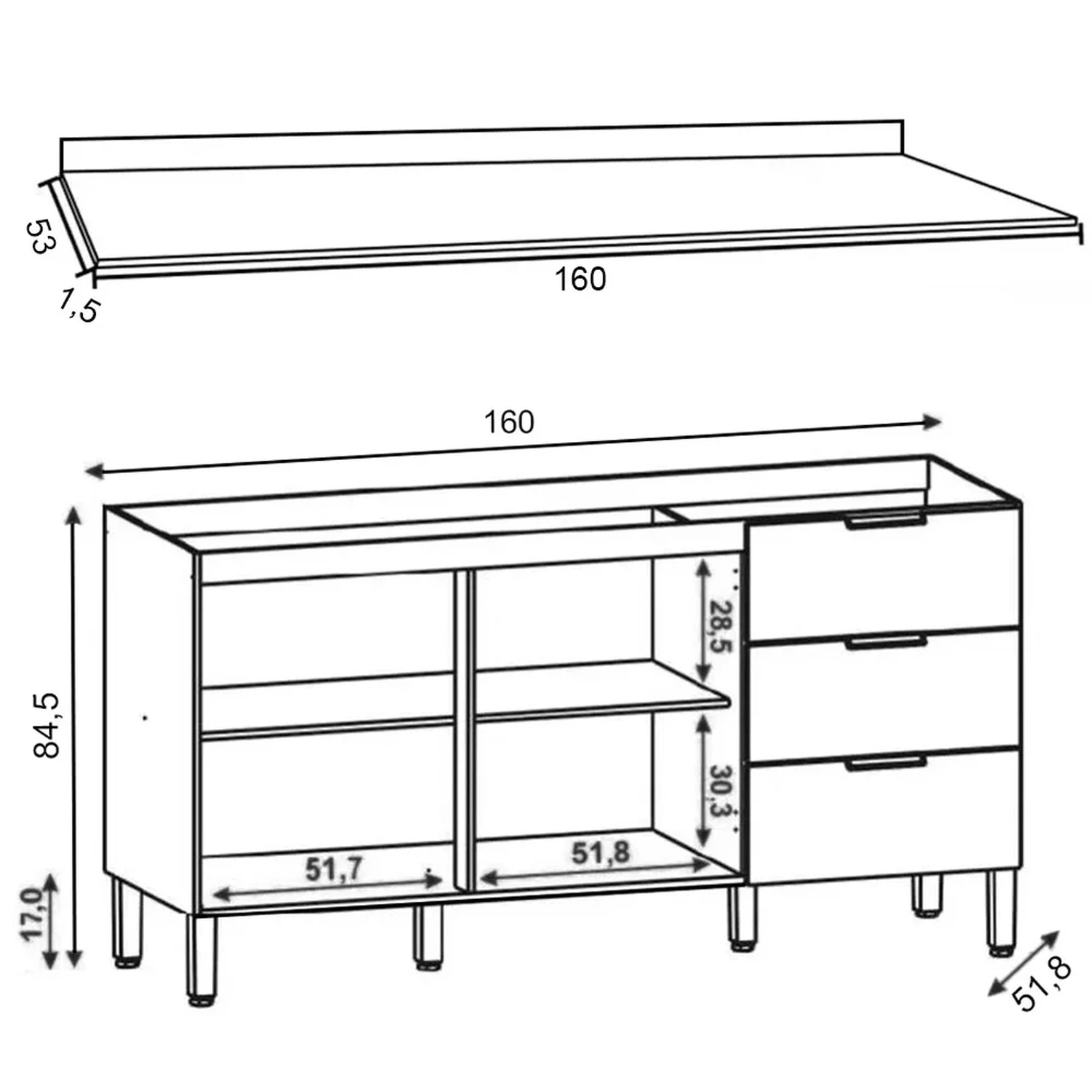 53
1,5
160

160
84,5
17,0
28,5
30,3
51,7
51,8
51,8