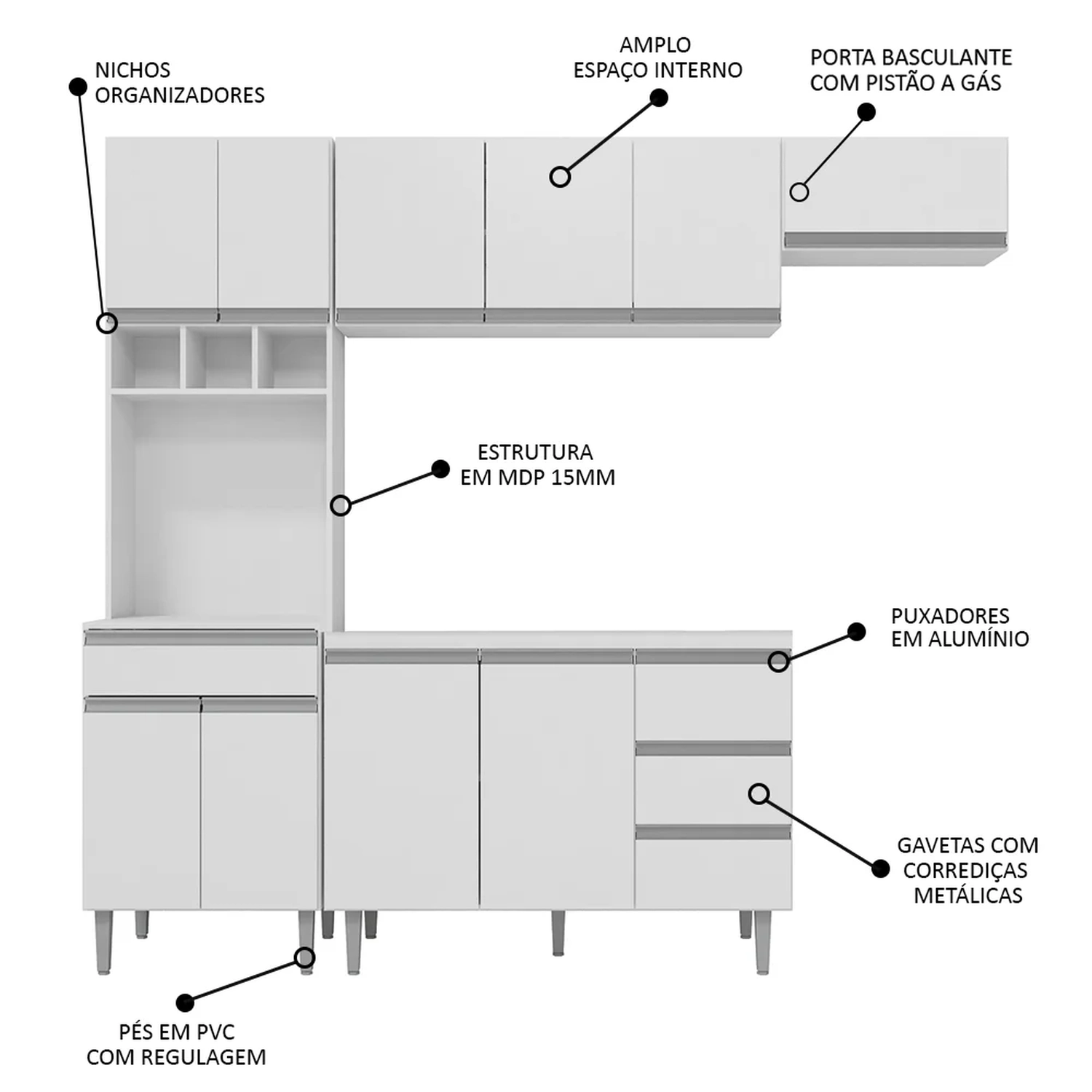 NICHOS ORGANIZADORES

AMPLO ESPAÇO INTERNO

PORTA BASCULANTE COM PISTÃO A GÁS

ESTRUTURA EM MDP 15MM

PUXADORES EM ALUMÍNIO

GAVETAS COM CORREDIÇAS METÁLICAS

PÉS EM PVC COM REGULAGEM