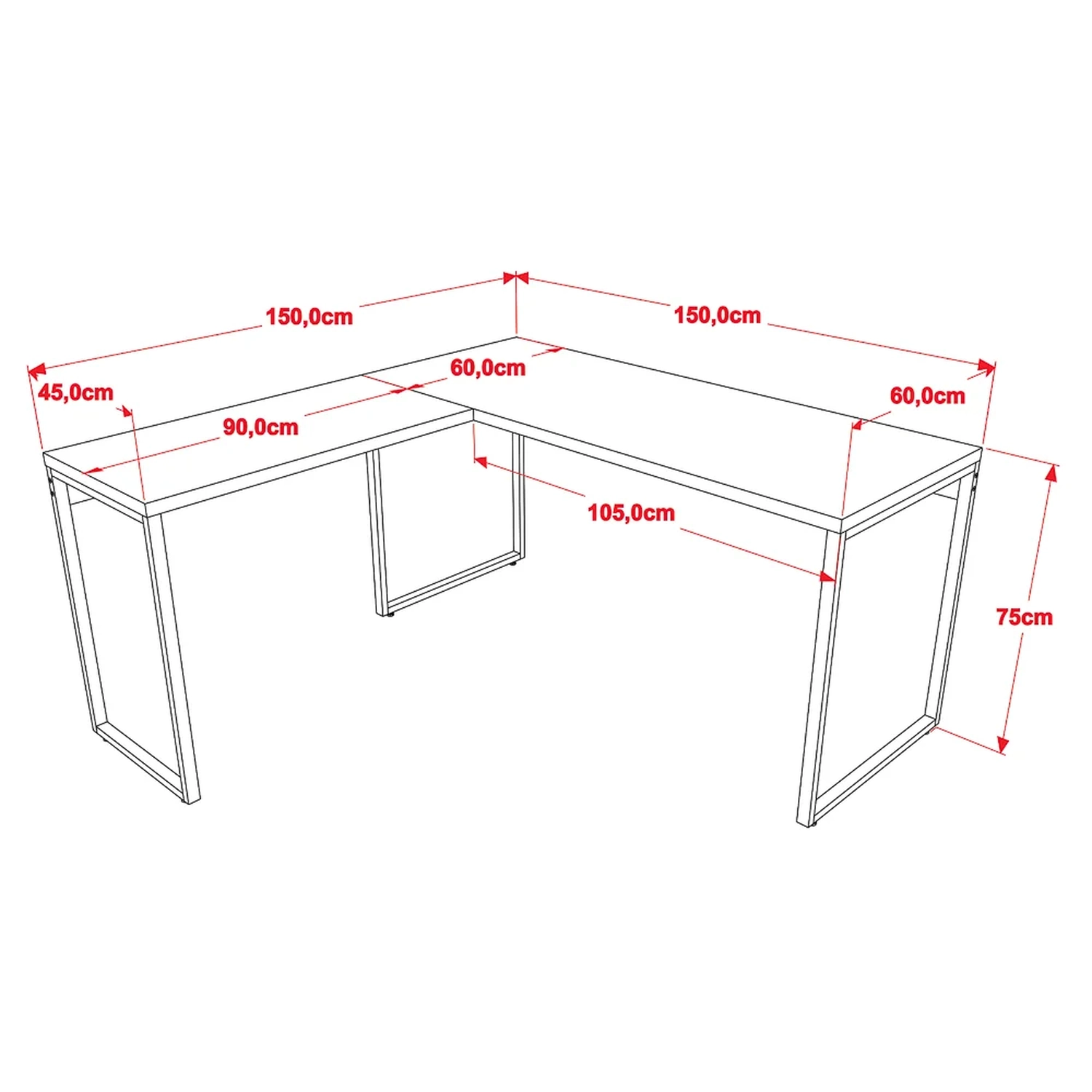 150,0cm
150,0cm
60,0cm
45,0cm
60,0cm
90,0cm
105,0cm
75cm