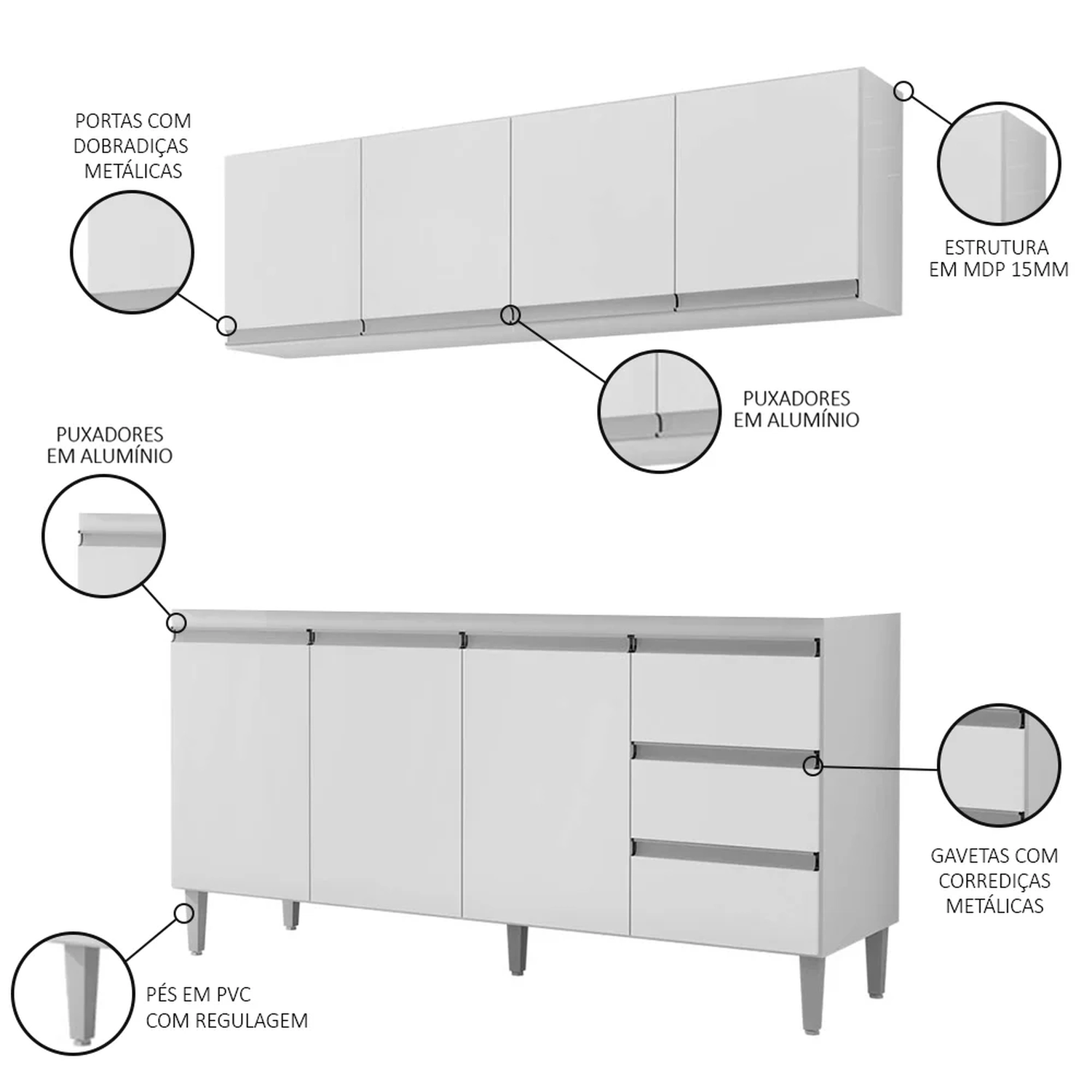 PORTAS COM DOBRADIÇAS METÁLICAS

ESTRUTURA EM MDP 15MM

PUXADORES EM ALUMÍNIO

PUXADORES EM ALUMÍNIO

GAVETAS COM CORREDIÇAS METÁLICAS

PÉS EM PVC COM REGULAGEM