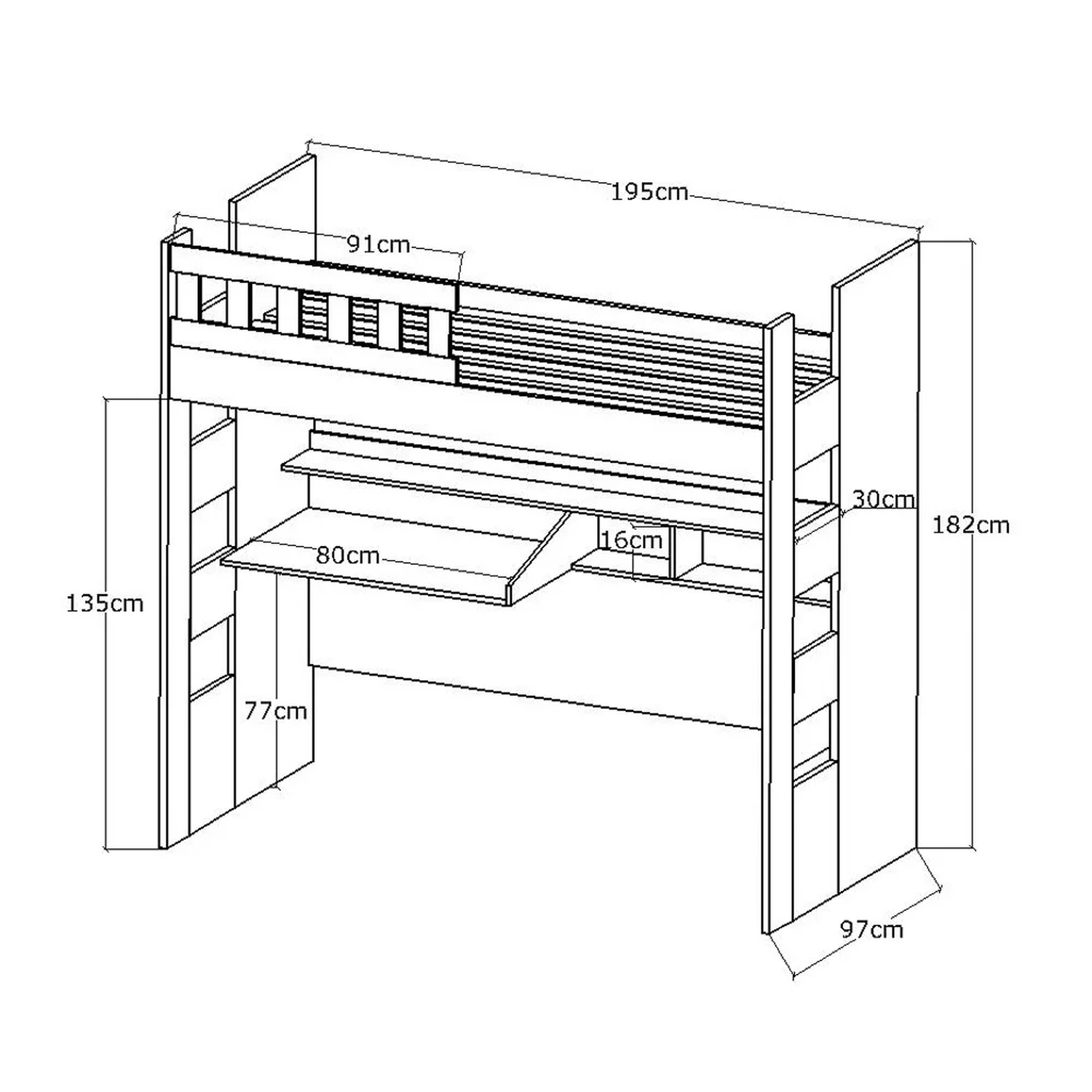 195cm
91cm
30cm
182cm
16cm
80cm
135cm
77cm
97cm