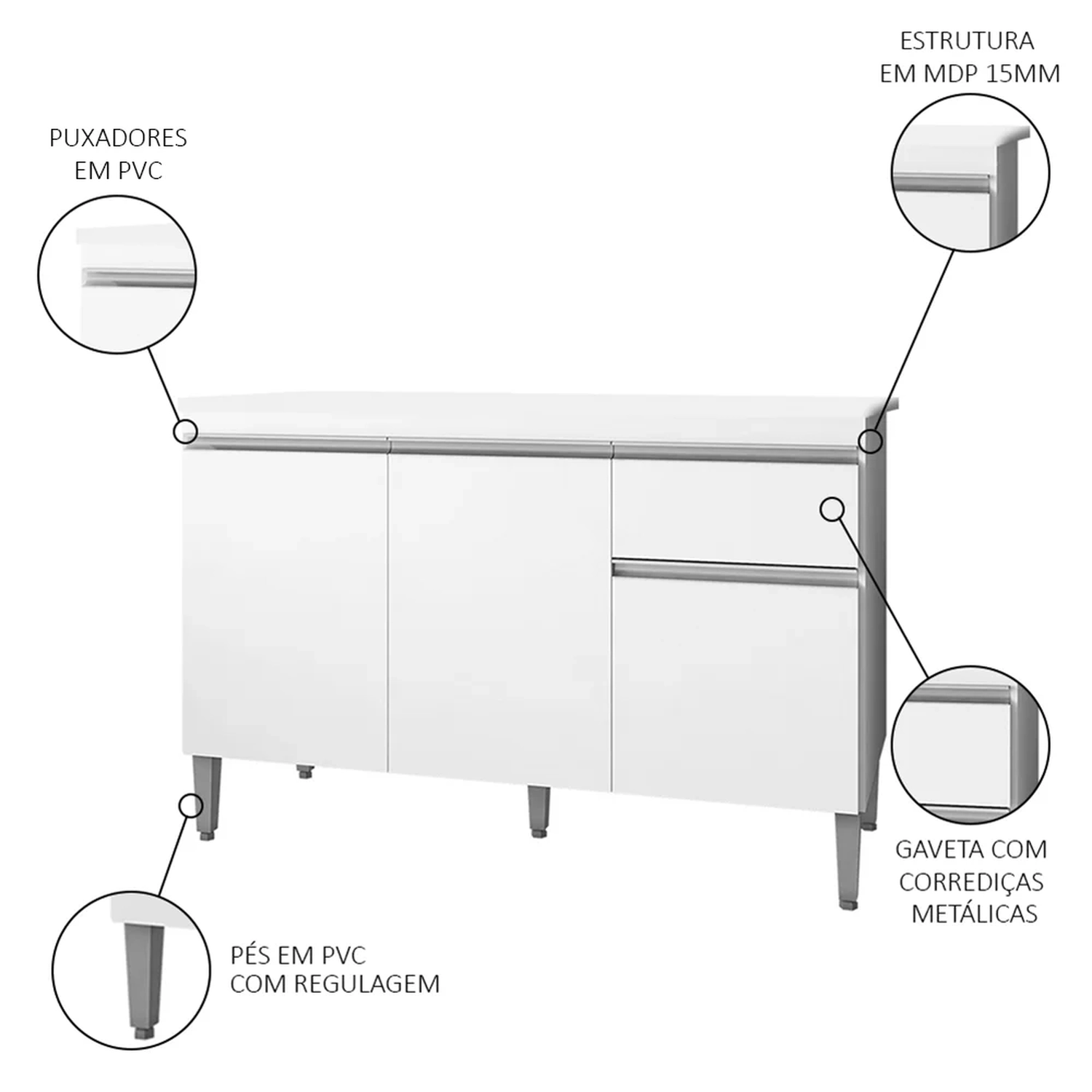 ESTRUTURA EM MDP 15MM

PUXADORES EM PVC

GAVETA COM CORREDIÇAS METÁLICAS

PÉS EM PVC COM REGULAGEM