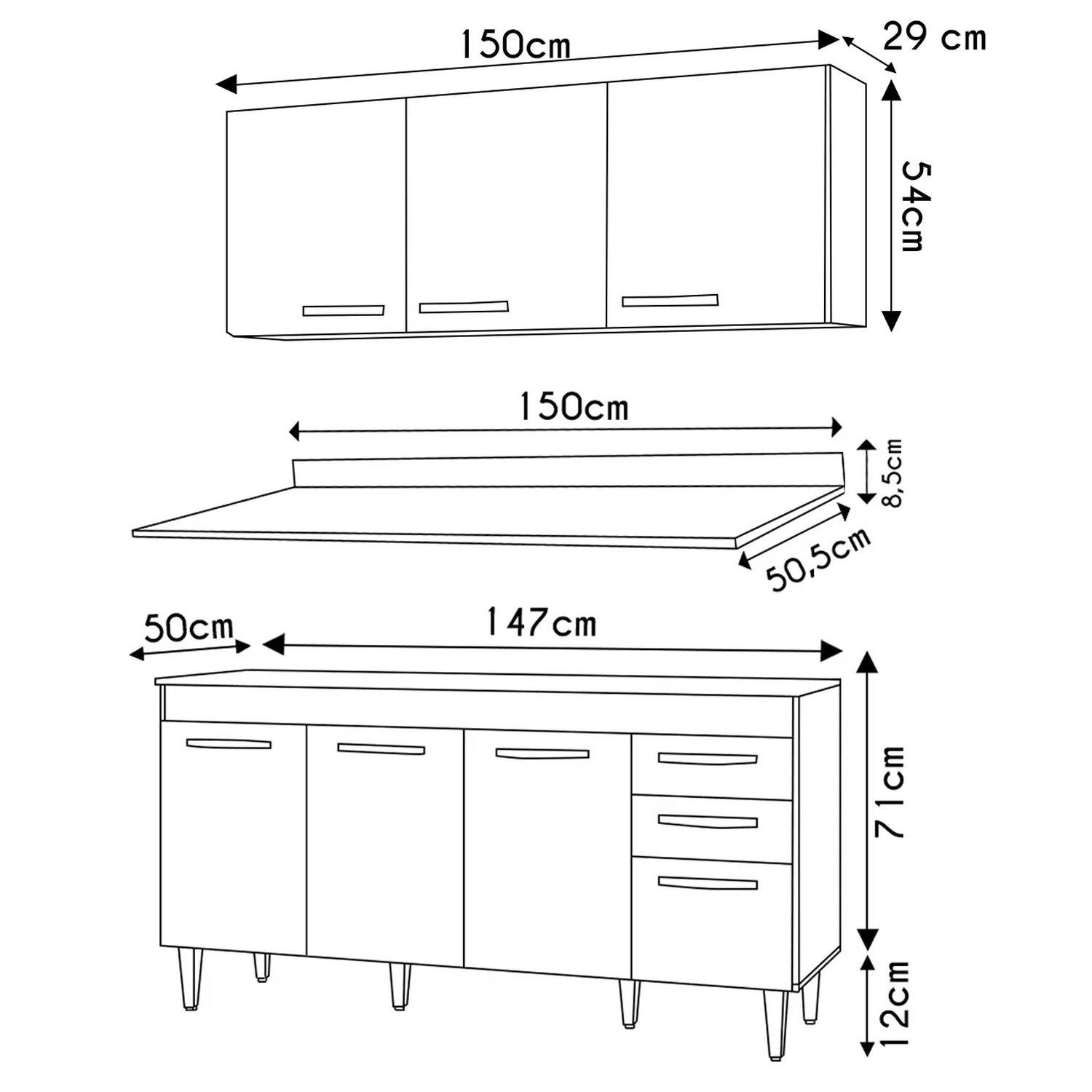 150cm
29 cm
54cm

150cm
8,5cm
50,5cm

50cm
147cm
71cm
12cm