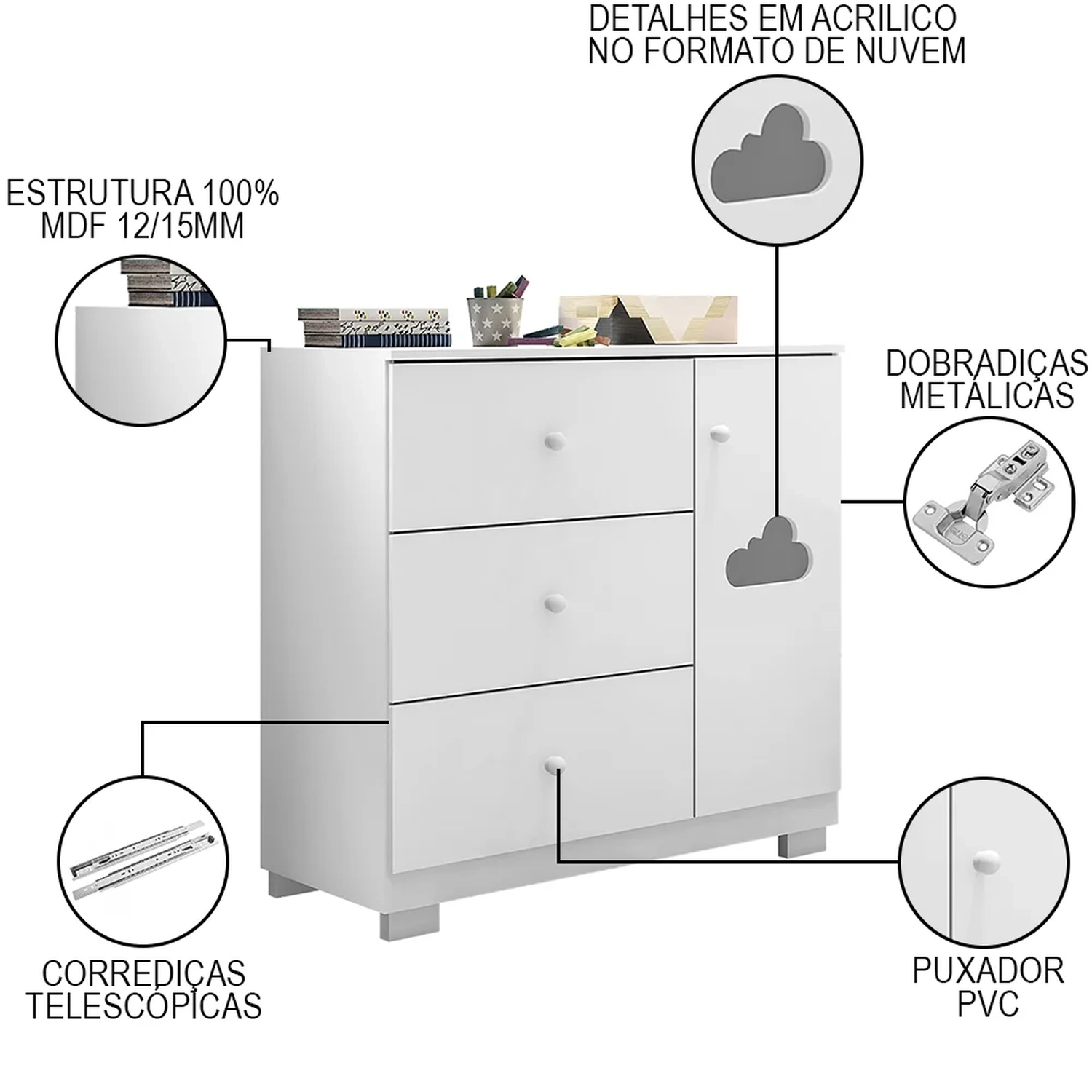 DETALHES EM ACRILICO
NO FORMATO DE NUVEM

ESTRUTURA 100%
MDF 12/15MM

DOBRADIÇAS
METÁLICAS

CORREDIÇAS
TELESCÓPICAS

PUXADOR
PVC