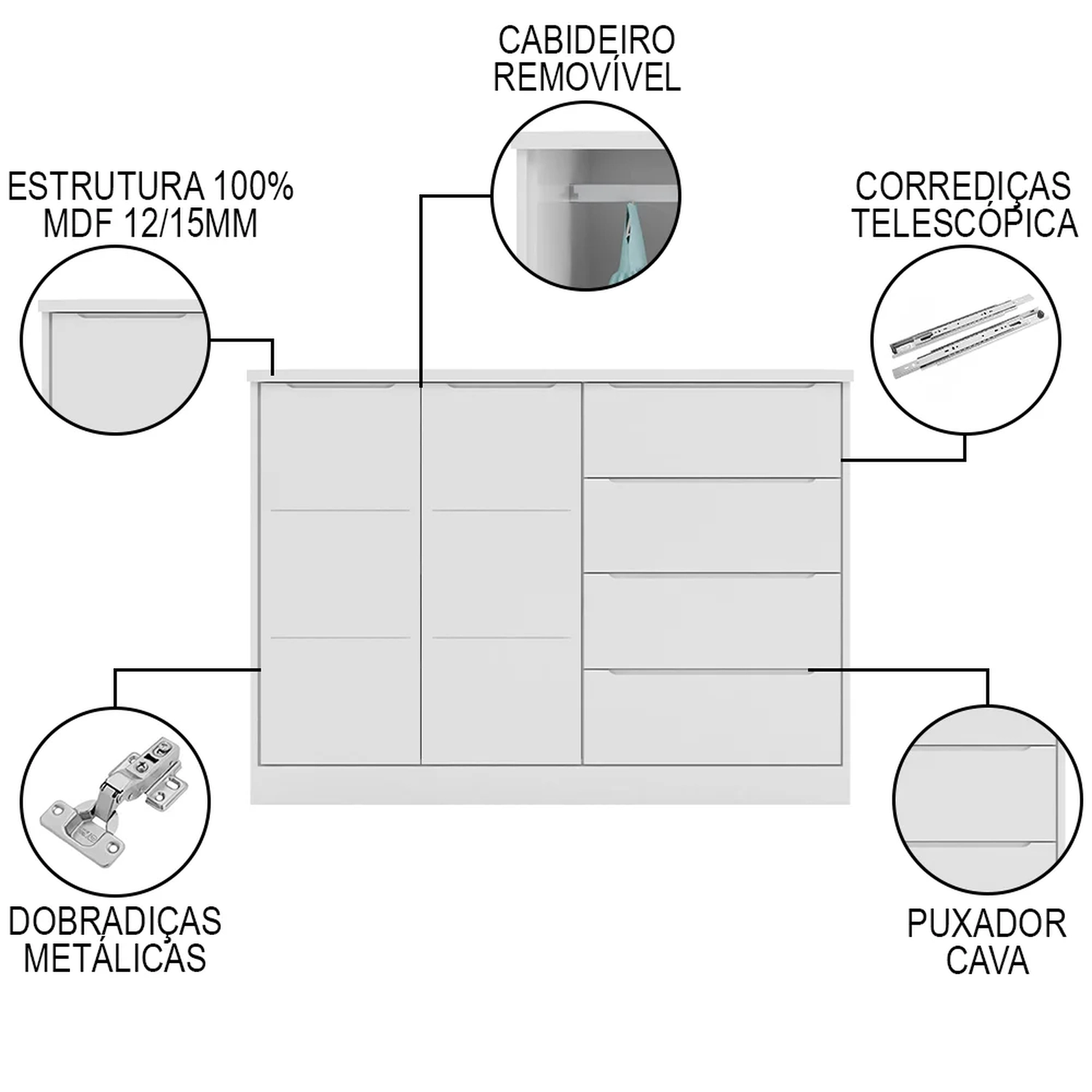 CABIDEIRO REMOVÍVEL

ESTRUTURA 100% MDF 12/15MM

CORREDIÇAS TELESCÓPICA

DOBRADIÇAS METÁLICAS

PUXADOR CAVA