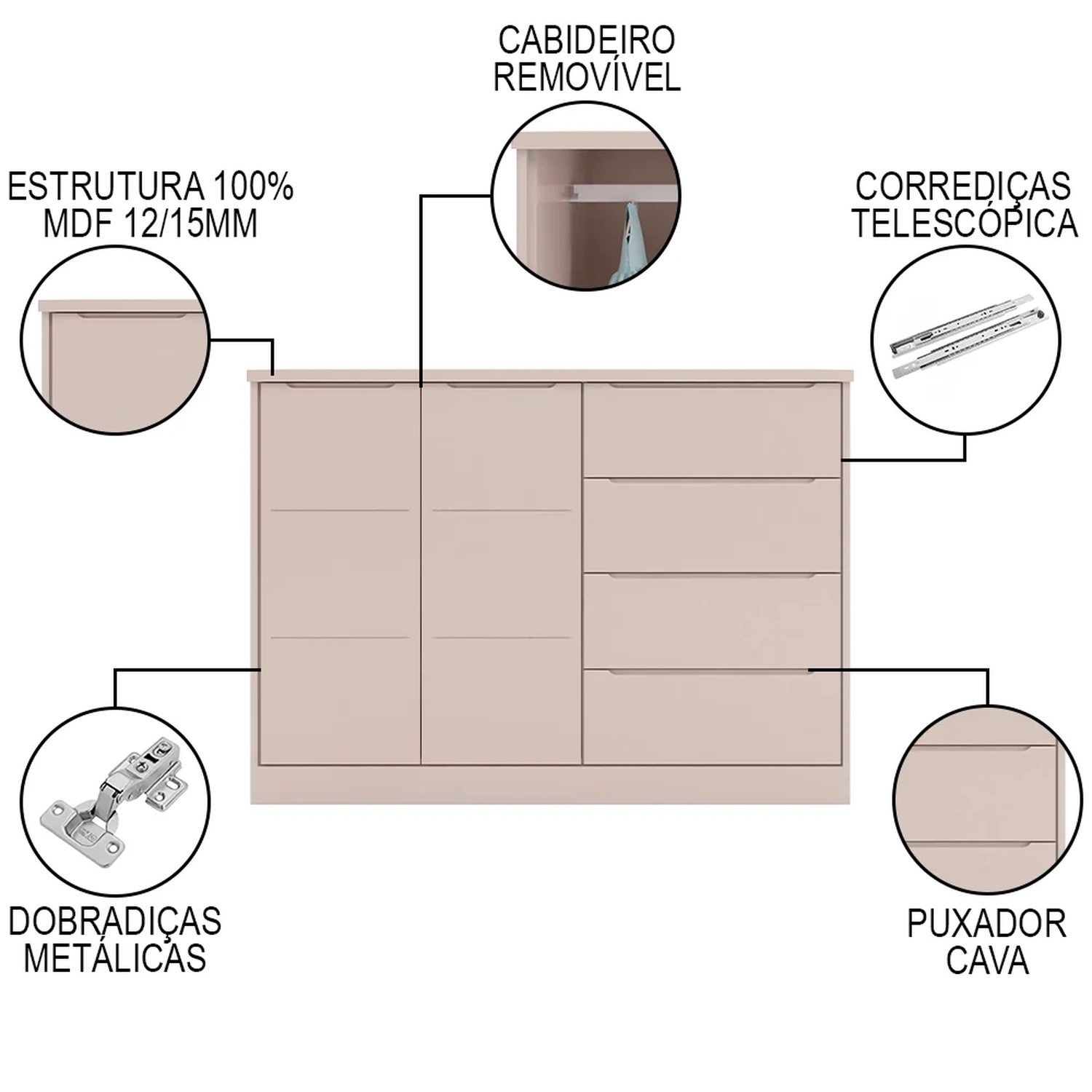 CABIDEIRO REMOVÍVEL

ESTRUTURA 100% MDF 12/15MM

CORREDIÇAS TELESCÓPICA

DOBRADIÇAS METÁLICAS

PUXADOR CAVA