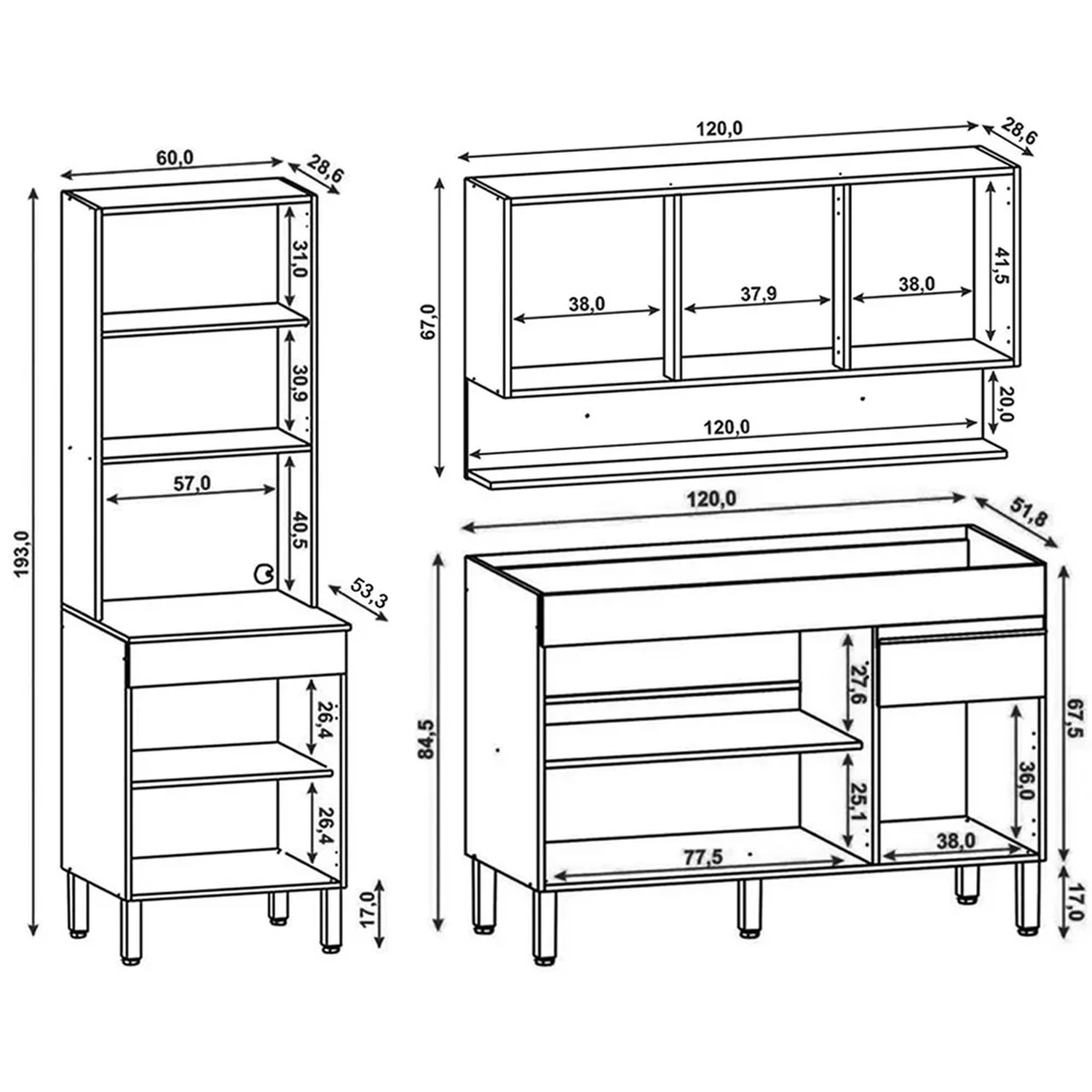 60,0
28,6
193,0
31,0
30,9
57,0
40,5
53,3
26,4
26,4
17,0
120,0
28,6
67,0
38,0
37,9
38,0
41,5
20,0
120,0
120,0
51,8
84,5
27,6
25,1
77,5
36,0
38,0
67,5
17,0