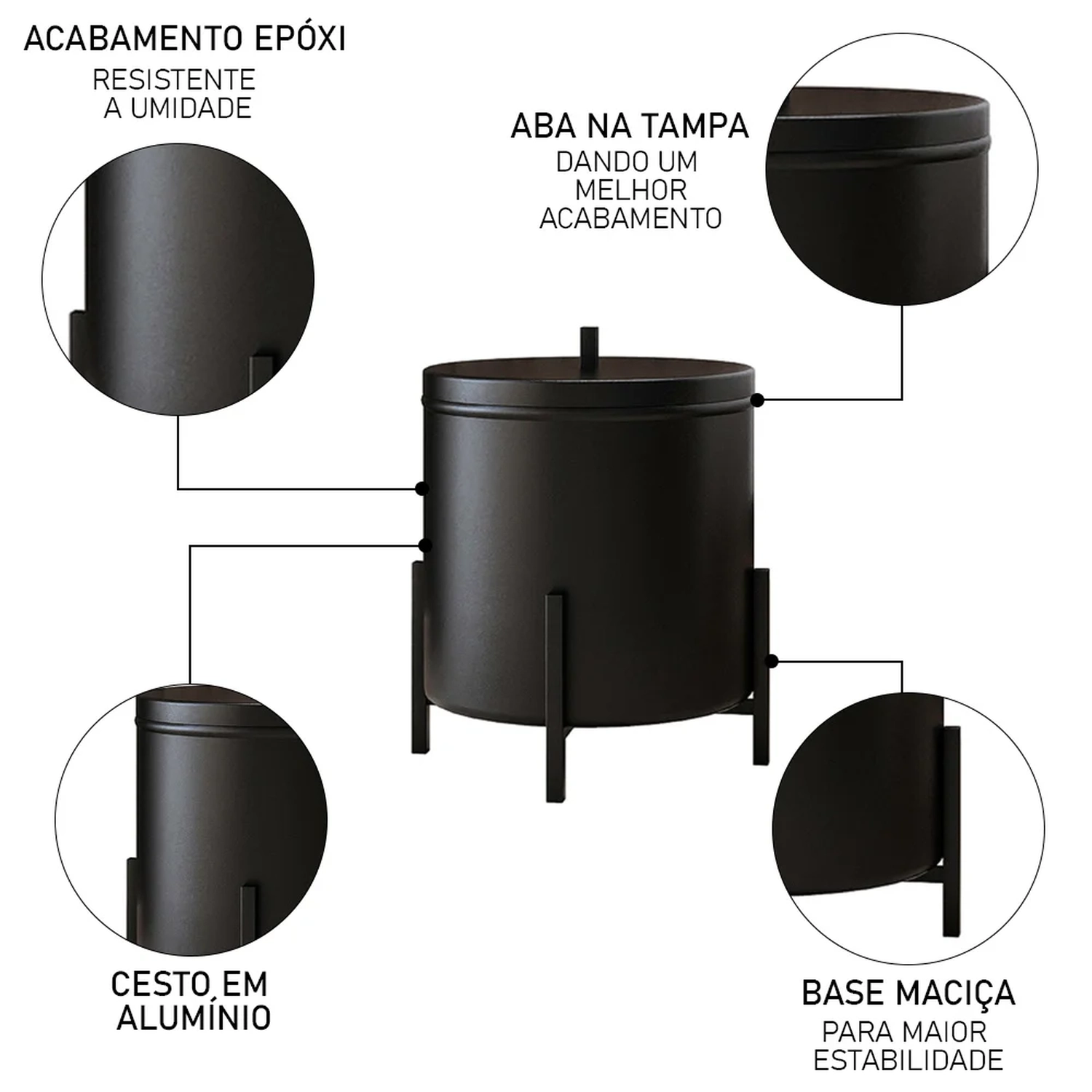 ACABAMENTO EPÓXI
RESISTENTE A UMIDADE

ABA NA TAMPA
DANDO UM MELHOR ACABAMENTO

CESTO EM ALUMÍNIO

BASE MACIÇA
PARA MAIOR ESTABILIDADE