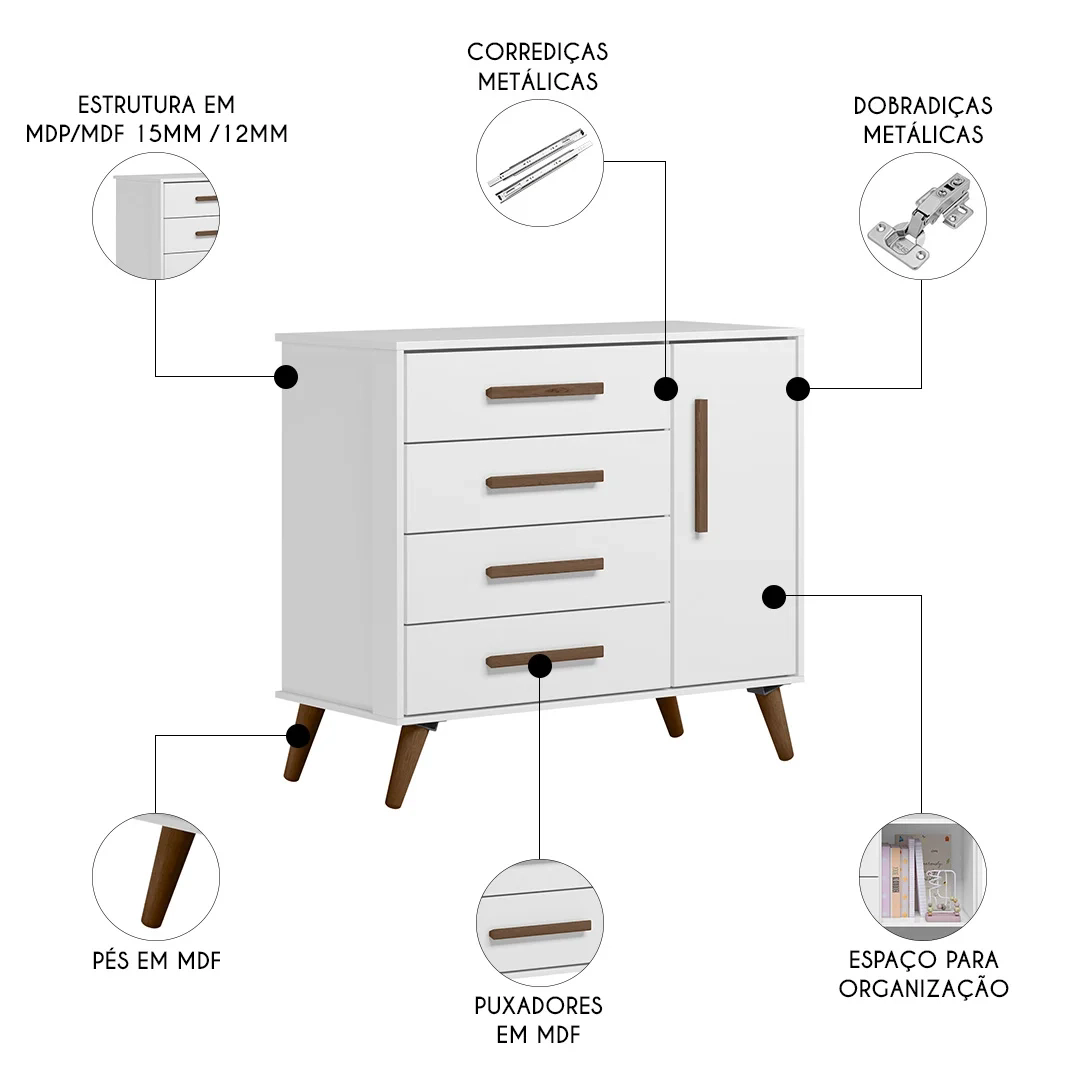 ESTRUTURA EM MDP/MDF 15MM /12MM

CORREDIÇAS METÁLICAS

DOBRADIÇAS METÁLICAS

PÉS EM MDF

PUXADORES EM MDF

ESPAÇO PARA ORGANIZAÇÃO