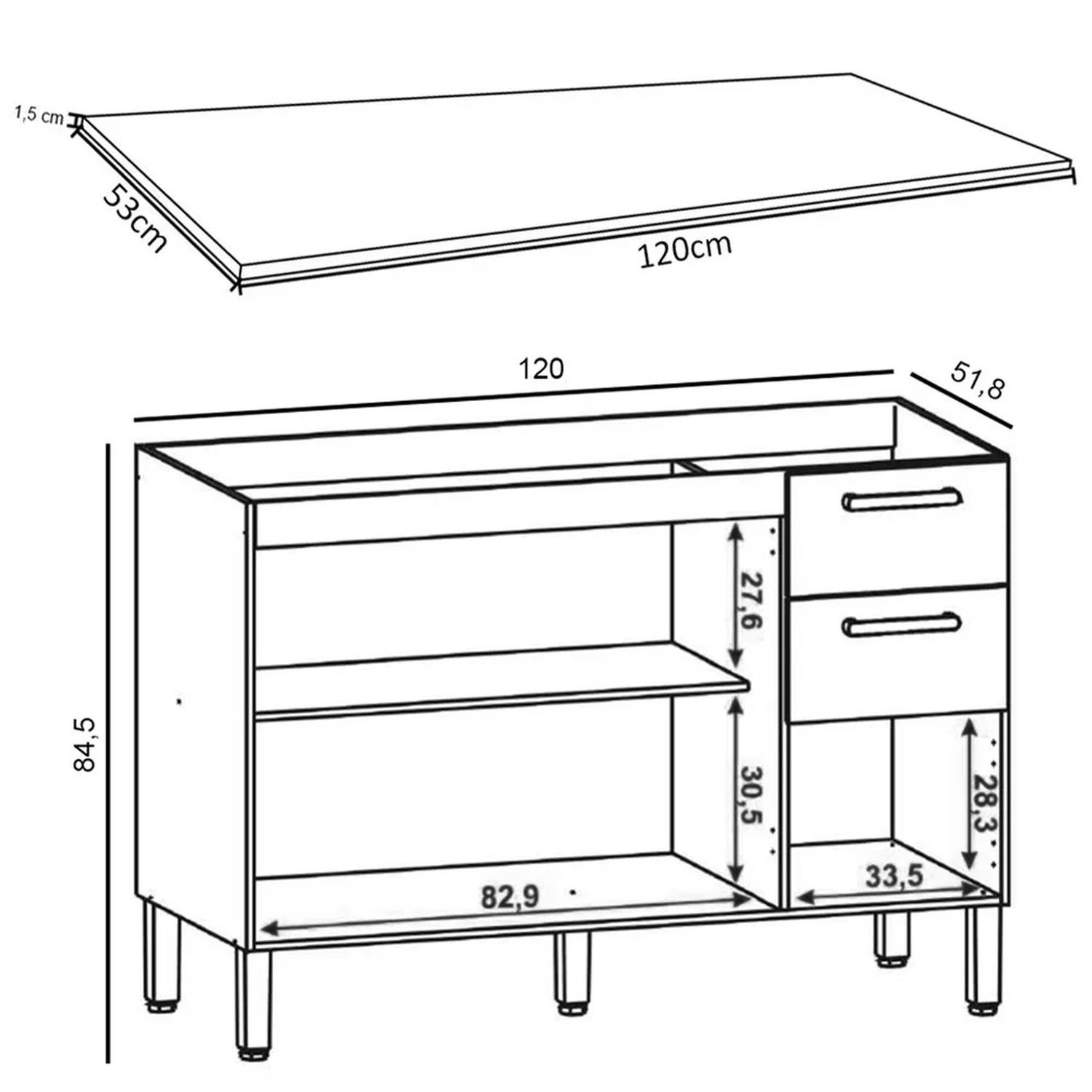 1,5 cm
53cm
120cm
120
51,8
84,5
27,6
30,5
28,3
82,9
33,5