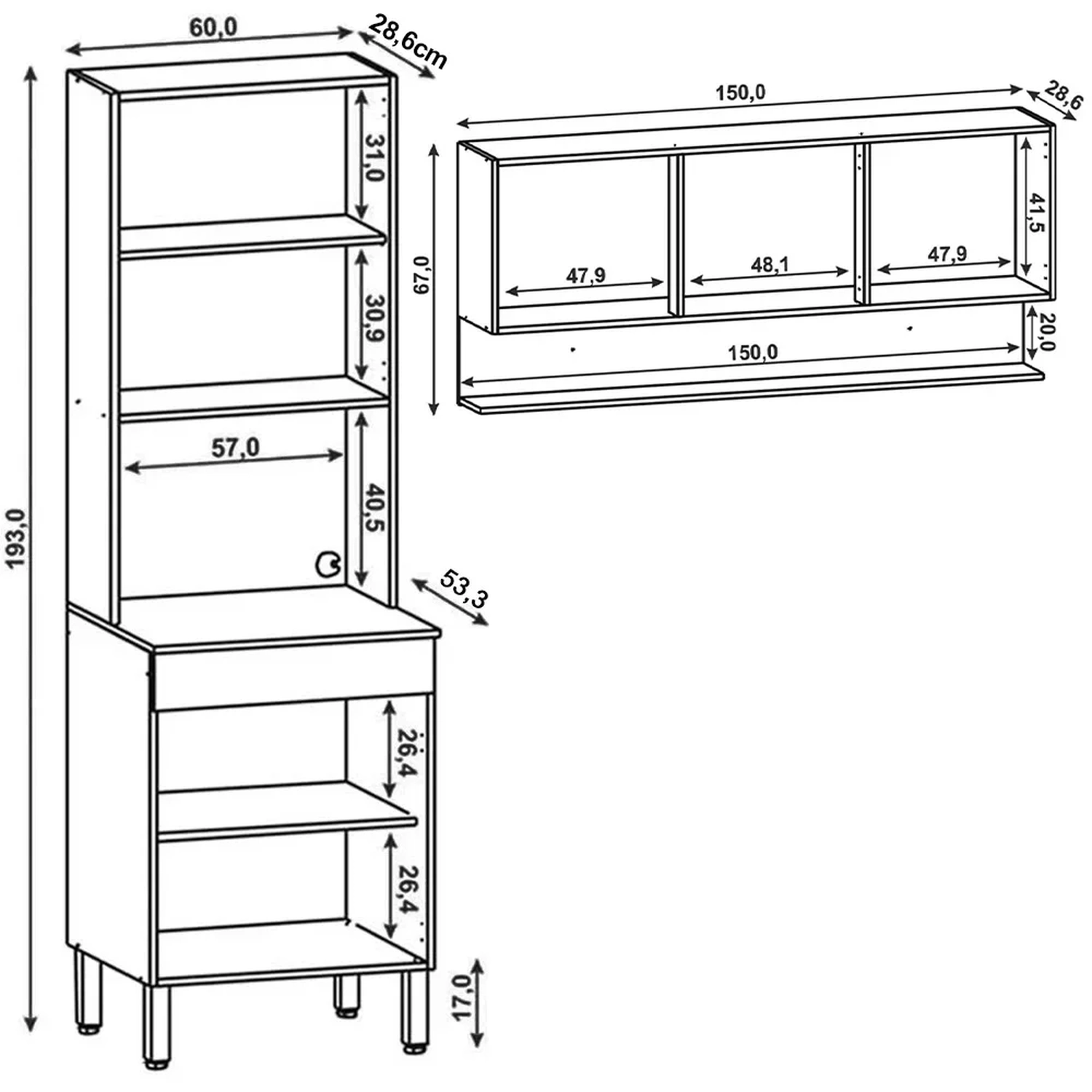 60,0
28,6cm
193,0
31,0
30,9
57,0
40,5
53,3
26,4
26,4
17,0
150,0
28,6
67,0
47,9
48,1
47,9
41,5
20,0
150,0