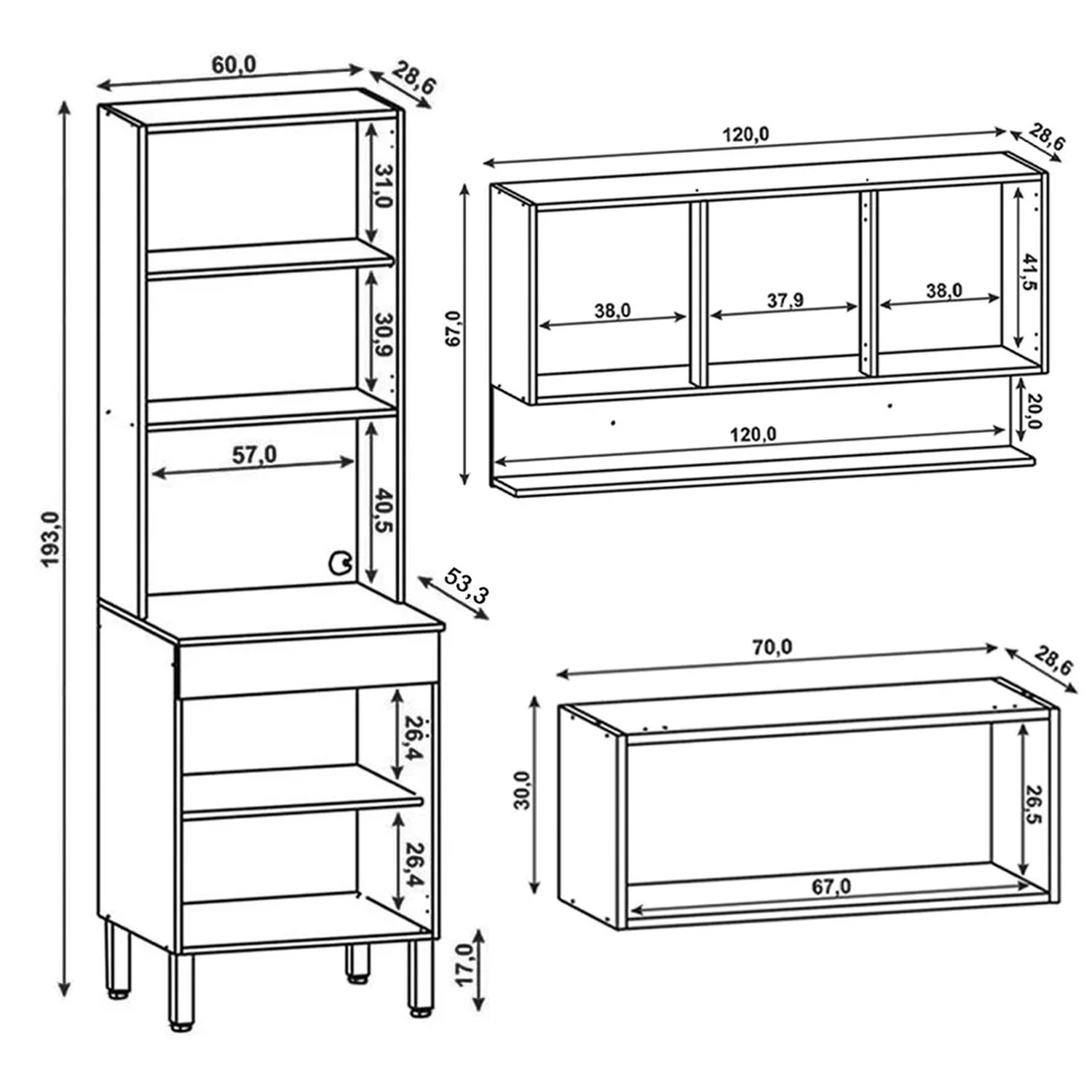 60,0
28,6
193,0
31,0
30,9
57,0
40,5
53,3
26,4
26,4
17,0
120,0
28,6
67,0
38,0
37,9
38,0
41,5
20,0
120,0
70,0
28,6
30,0
26,5
67,0