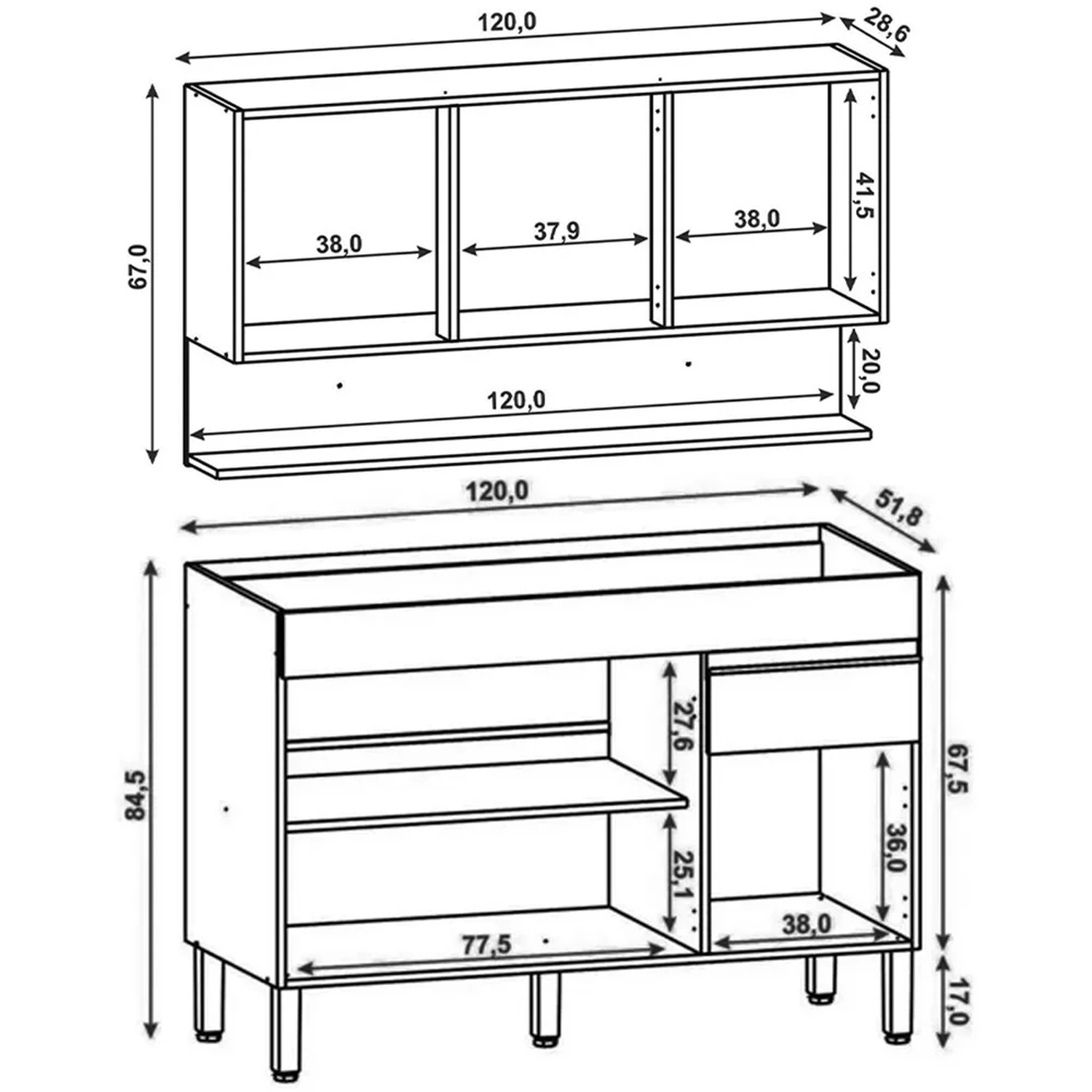 120,0
28,6
67,0
38,0
37,9
38,0
41,5
20,0
120,0
120,0
51,8
84,5
27,6
25,1
77,5
67,5
36,0
38,0
17,0