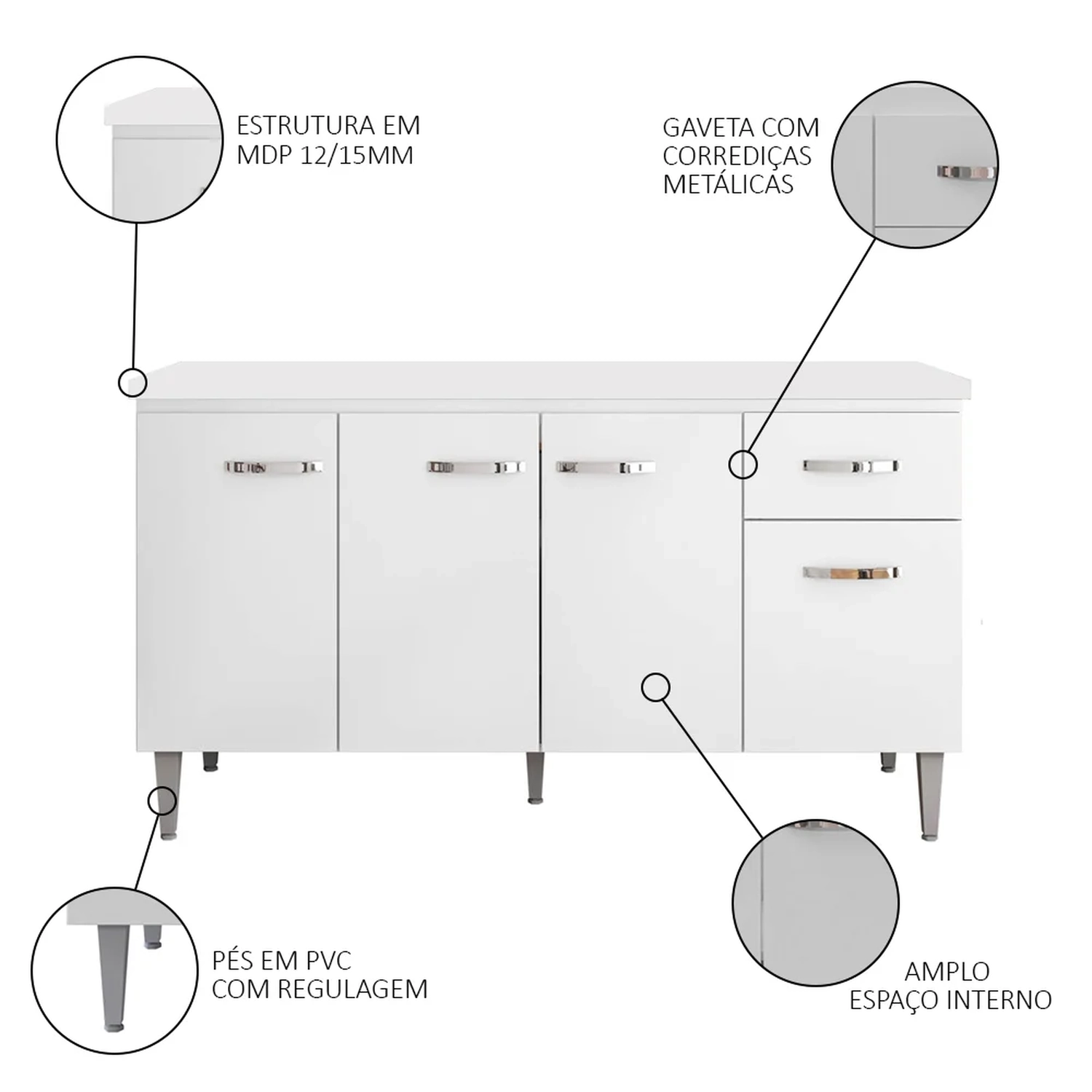 ESTRUTURA EM MDP 12/15MM

GAVETA COM CORREDIÇAS METÁLICAS

PÉS EM PVC COM REGULAGEM

AMPLO ESPAÇO INTERNO