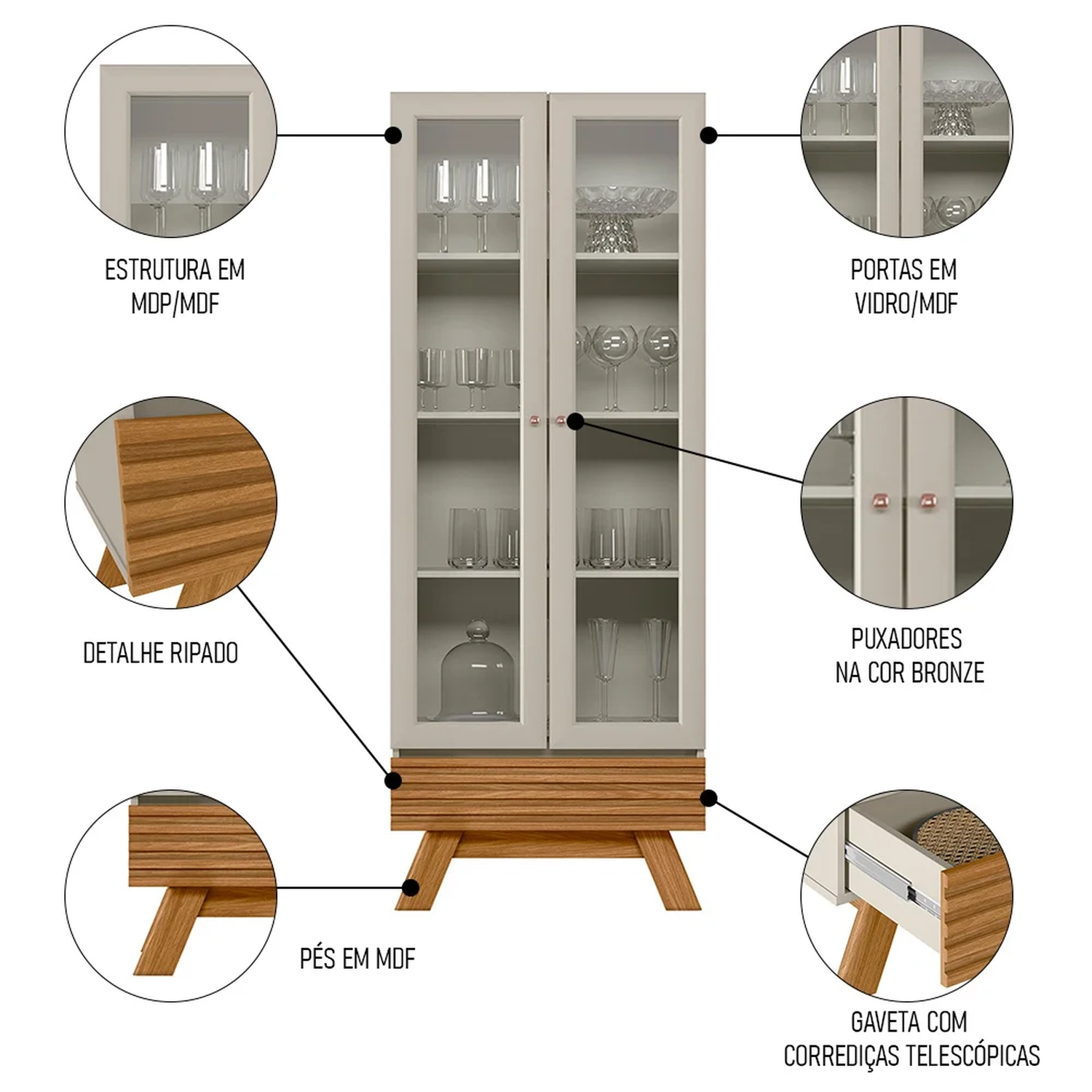 ESTRUTURA EM MDP/MDF

PORTAS EM VIDRO/MDF

DETALHE RIPADO

PUXADORES NA COR BRONZE

PÉS EM MDF

GAVETA COM CORREDIÇAS TELESCÓPICAS