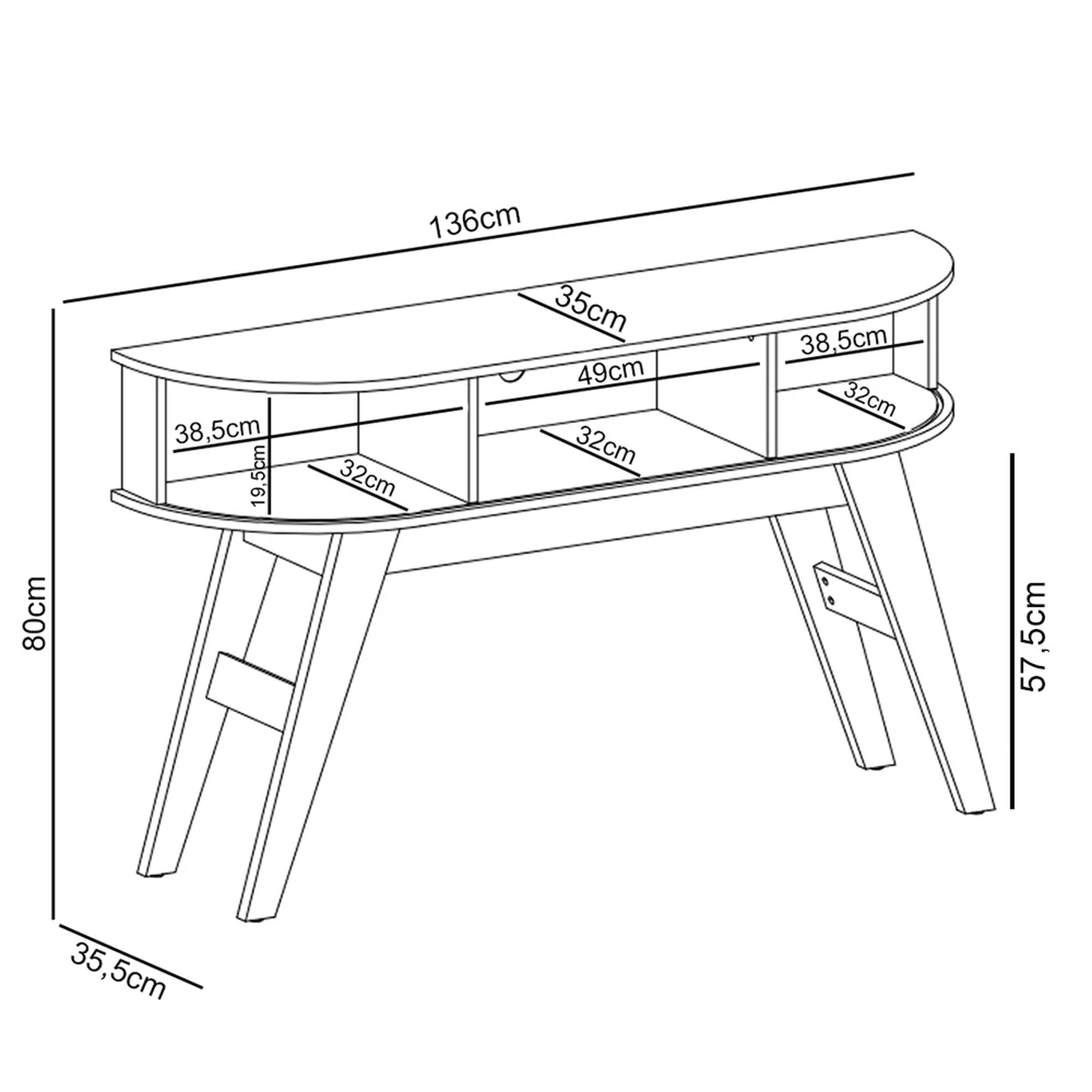 136cm

35cm

38,5cm

49cm

32cm

38,5cm

19,5cm

32cm

32cm

80cm

57,5cm

35,5cm