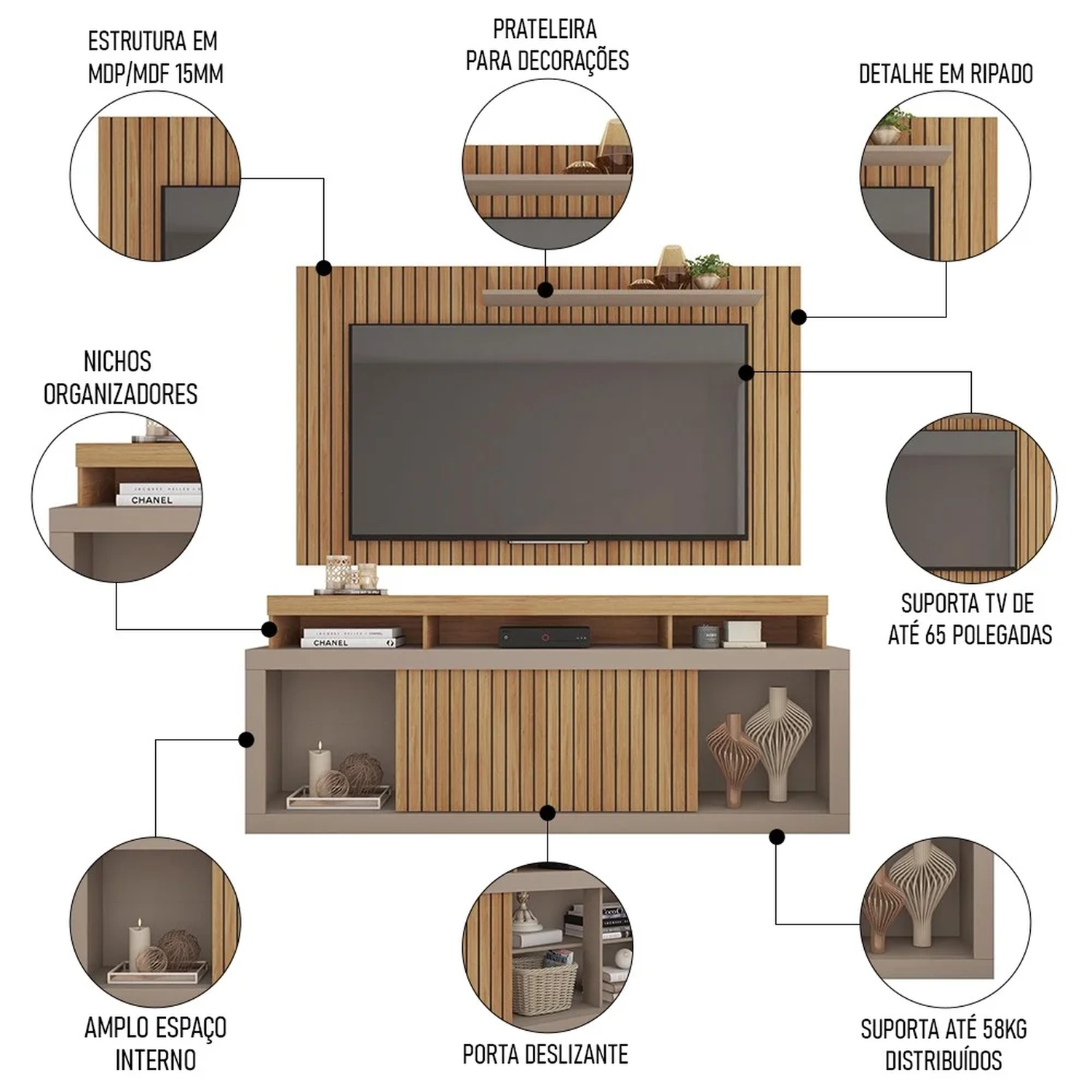 ESTRUTURA EM MDP/MDF 15MM

PRATELEIRA PARA DECORAÇÕES

DETALHE EM RIPADO

NICHOS ORGANIZADORES

CHANEL

CHANEL

SUPORTA TV DE ATÉ 65 POLEGADAS

AMPLO ESPAÇO INTERNO

PORTA DESLIZANTE

SUPORTA ATÉ 58KG DISTRIBUÍDOS