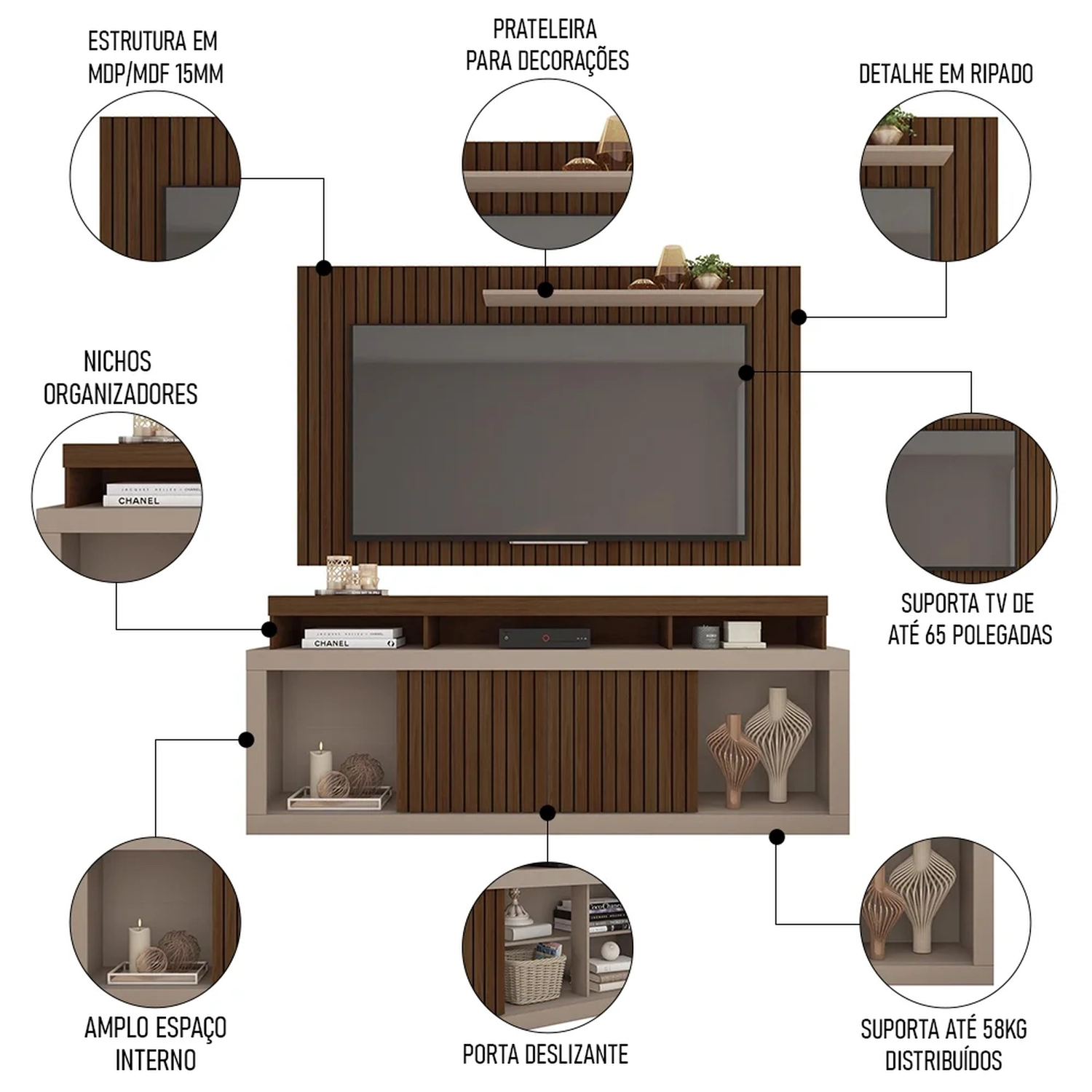 ESTRUTURA EM MDP/MDF 15MM

PRATELEIRA PARA DECORAÇÕES

DETALHE EM RIPADO

NICHOS ORGANIZADORES

CHANEL

CHANEL

SUPORTA TV DE ATÉ 65 POLEGADAS

AMPLO ESPAÇO INTERNO

PORTA DESLIZANTE

SUPORTA ATÉ 58KG DISTRIBUÍDOS