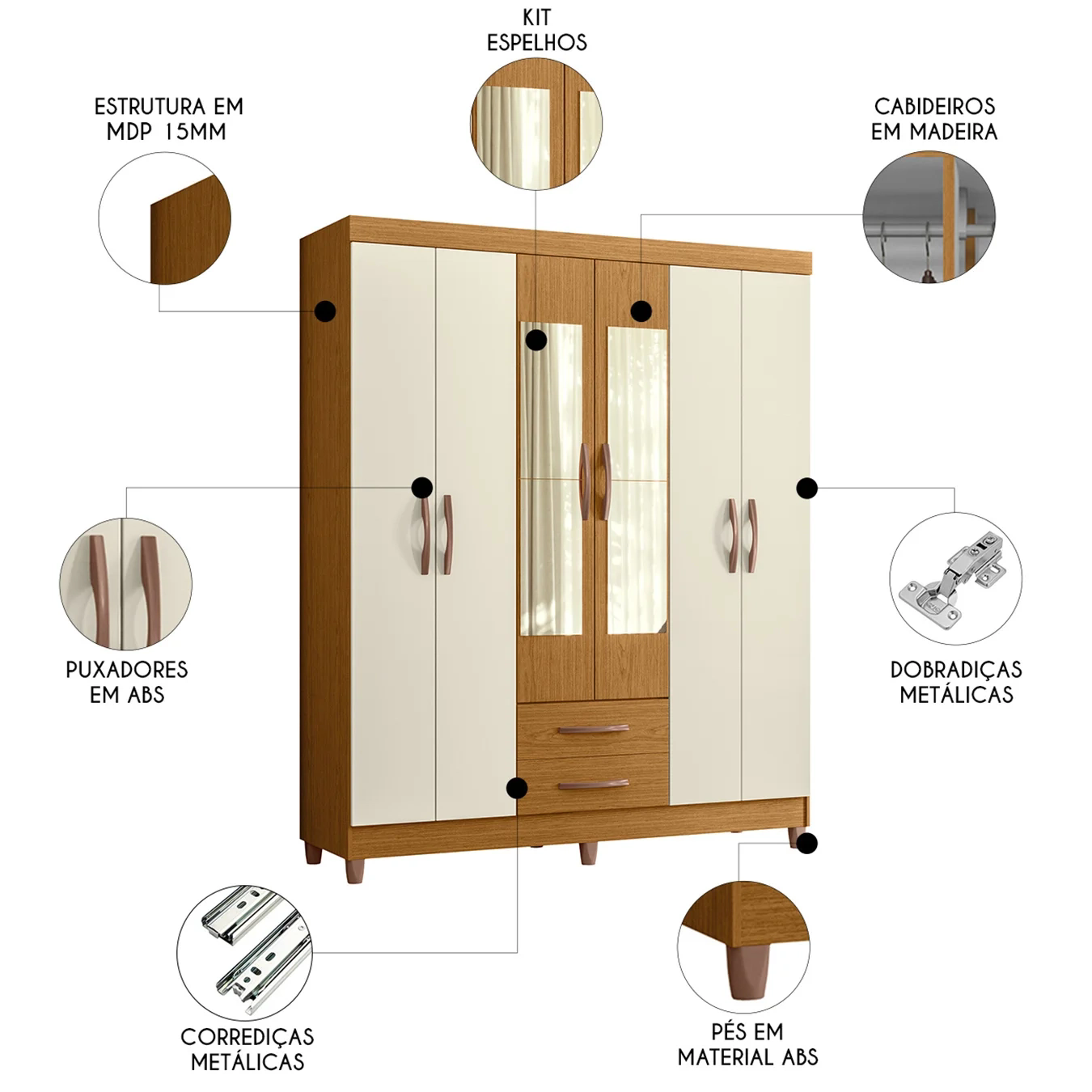 KIT ESPELHOS

ESTRUTURA EM MDP 15MM

CABIDEIROS EM MADEIRA

PUXADORES EM ABS

DOBRADIÇAS METÁLICAS

CORREDIÇAS METÁLICAS

PÉS EM MATERIAL ABS