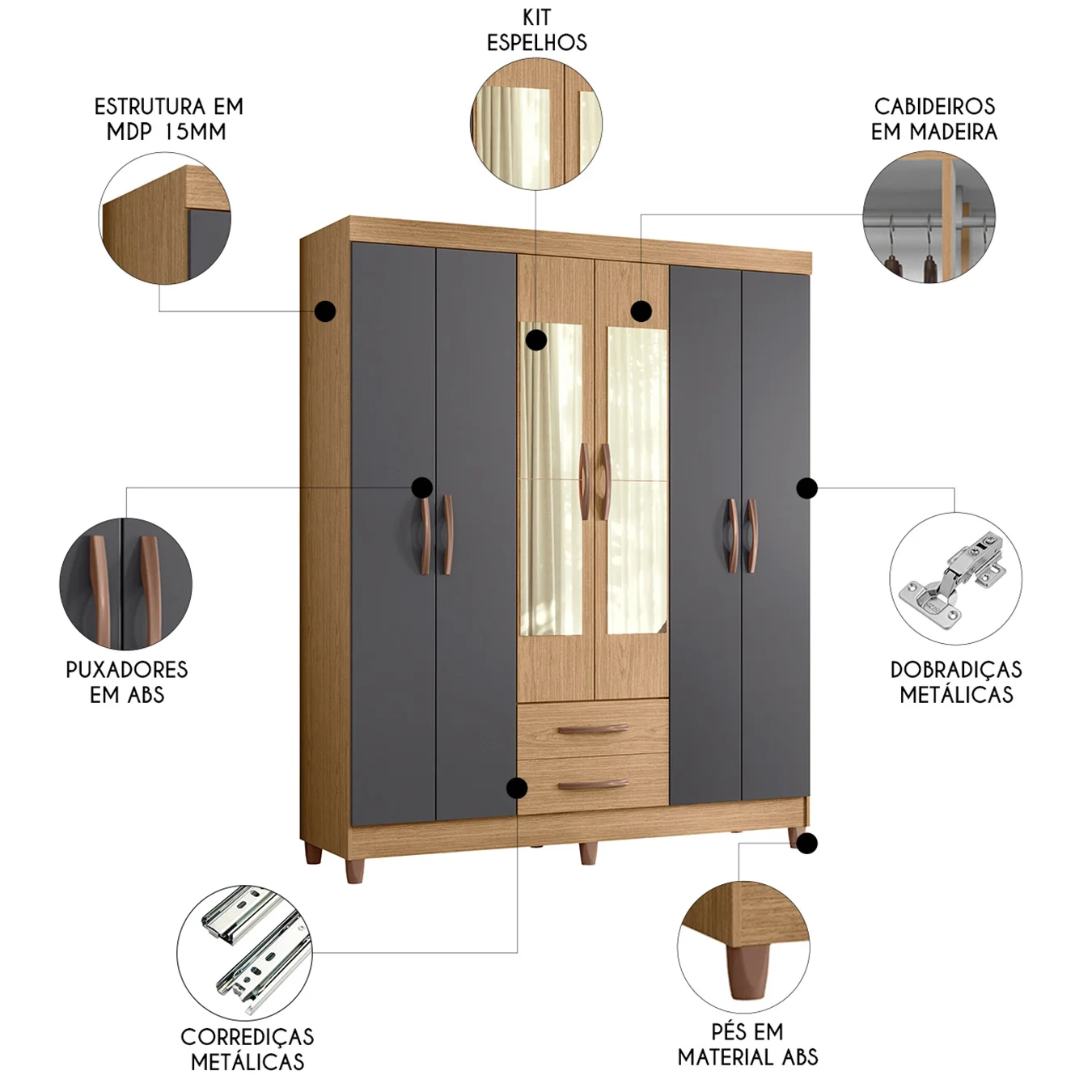 KIT ESPELHOS

ESTRUTURA EM MDP 15MM

CABIDEIROS EM MADEIRA

PUXADORES EM ABS

DOBRADIÇAS METÁLICAS

CORREDIÇAS METÁLICAS

PÉS EM MATERIAL ABS