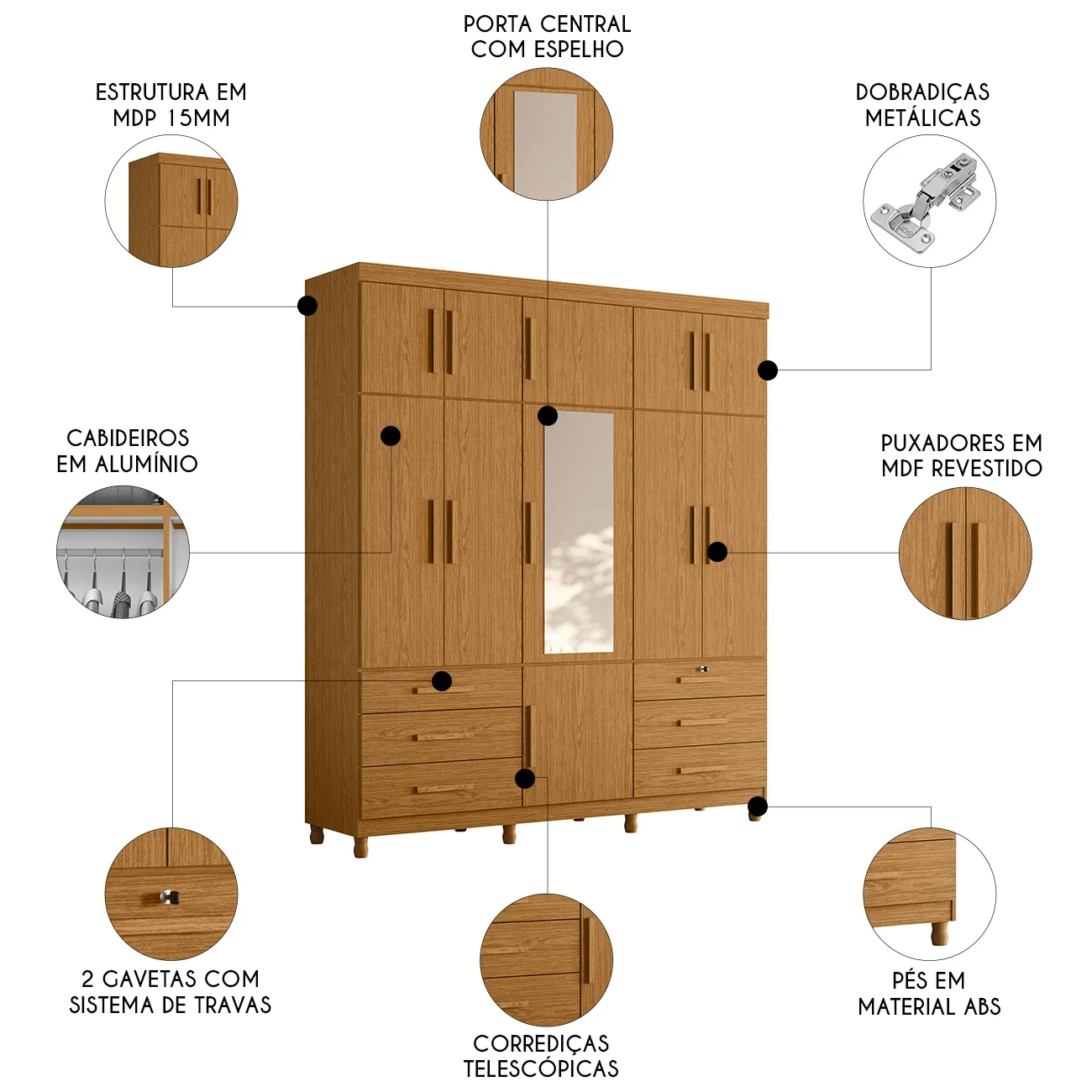 PORTA CENTRAL COM ESPELHO

ESTRUTURA EM MDP 15MM

DOBRADIÇAS METÁLICAS

CABIDEIROS EM ALUMÍNIO

PUXADORES EM MDF REVESTIDO

2 GAVETAS COM SISTEMA DE TRAVAS

CORREDIÇAS TELESCÓPICAS

PÉS EM MATERIAL ABS