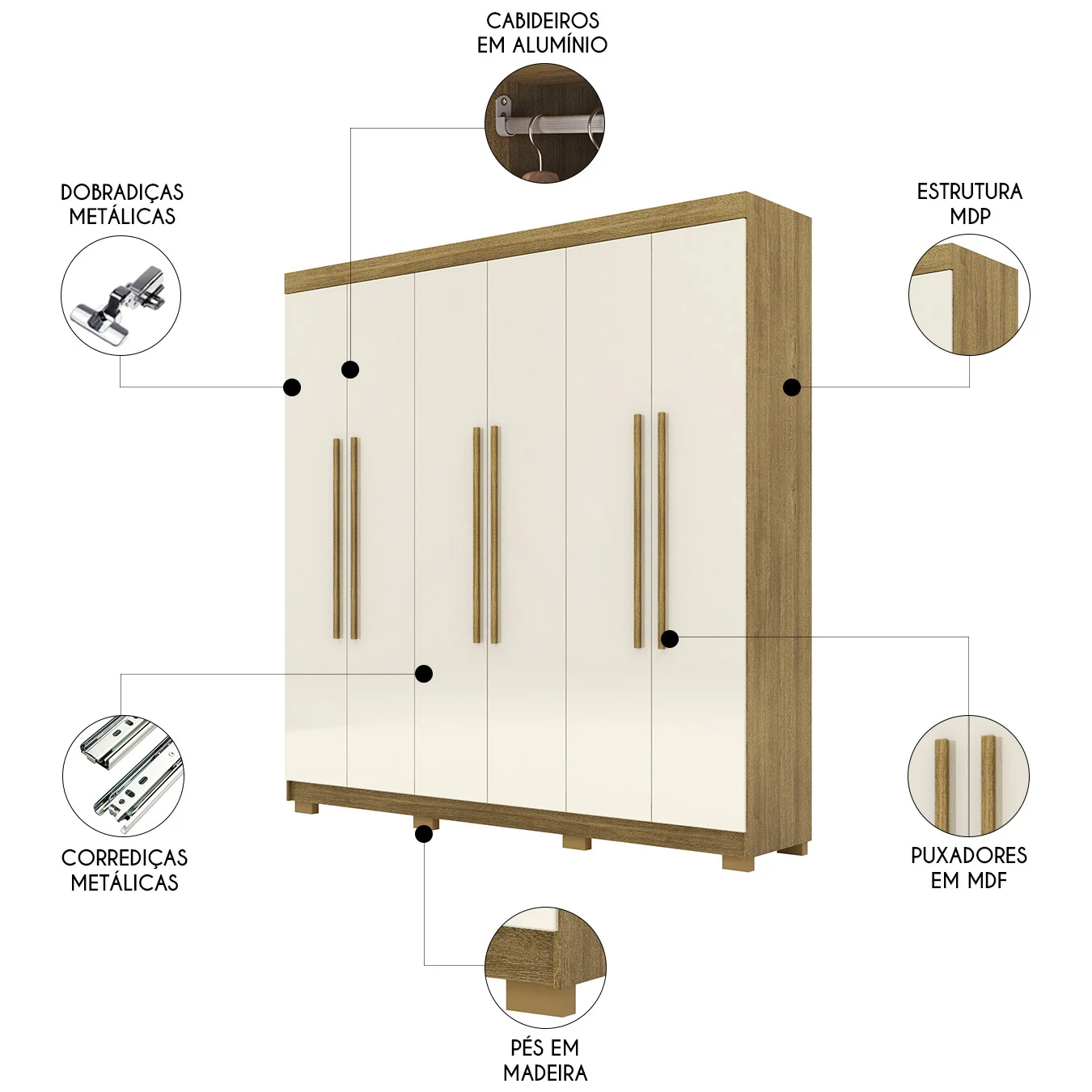 CABIDEIROS EM ALUMÍNIO

DOBRADIÇAS METÁLICAS

ESTRUTURA MDP

CORREDIÇAS METÁLICAS

PUXADORES EM MDF

PÉS EM MADEIRA