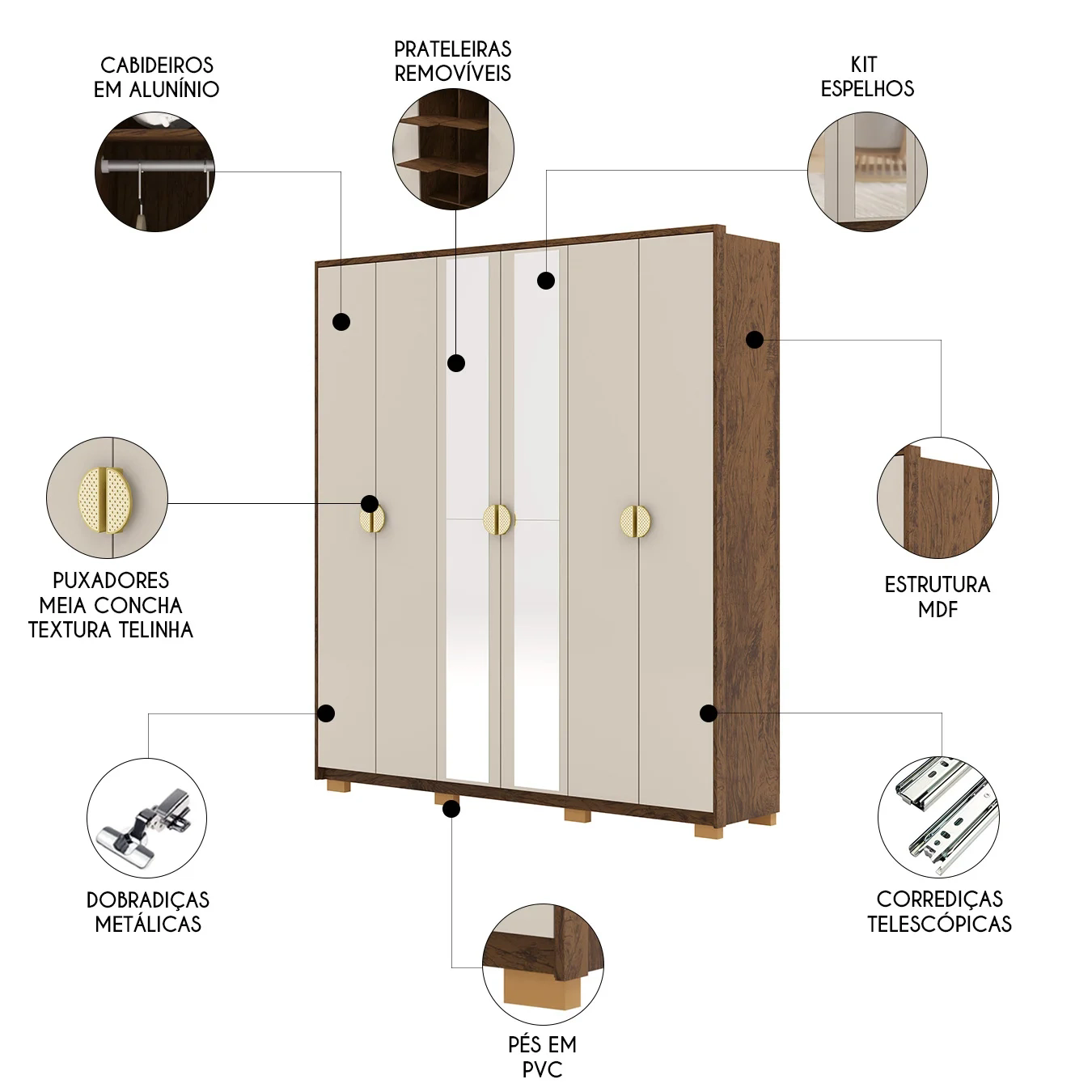 CABIDEIROS
EM ALUNÍNIO

PRATELEIRAS
REMOVÍVEIS

KIT
ESPELHOS

PUXADORES
MEIA CONCHA
TEXTURA TELINHA

ESTRUTURA
MDF

DOBRADIÇAS
METÁLICAS

CORREDIÇAS
TELESCÓPICAS

PÉS EM
PVC