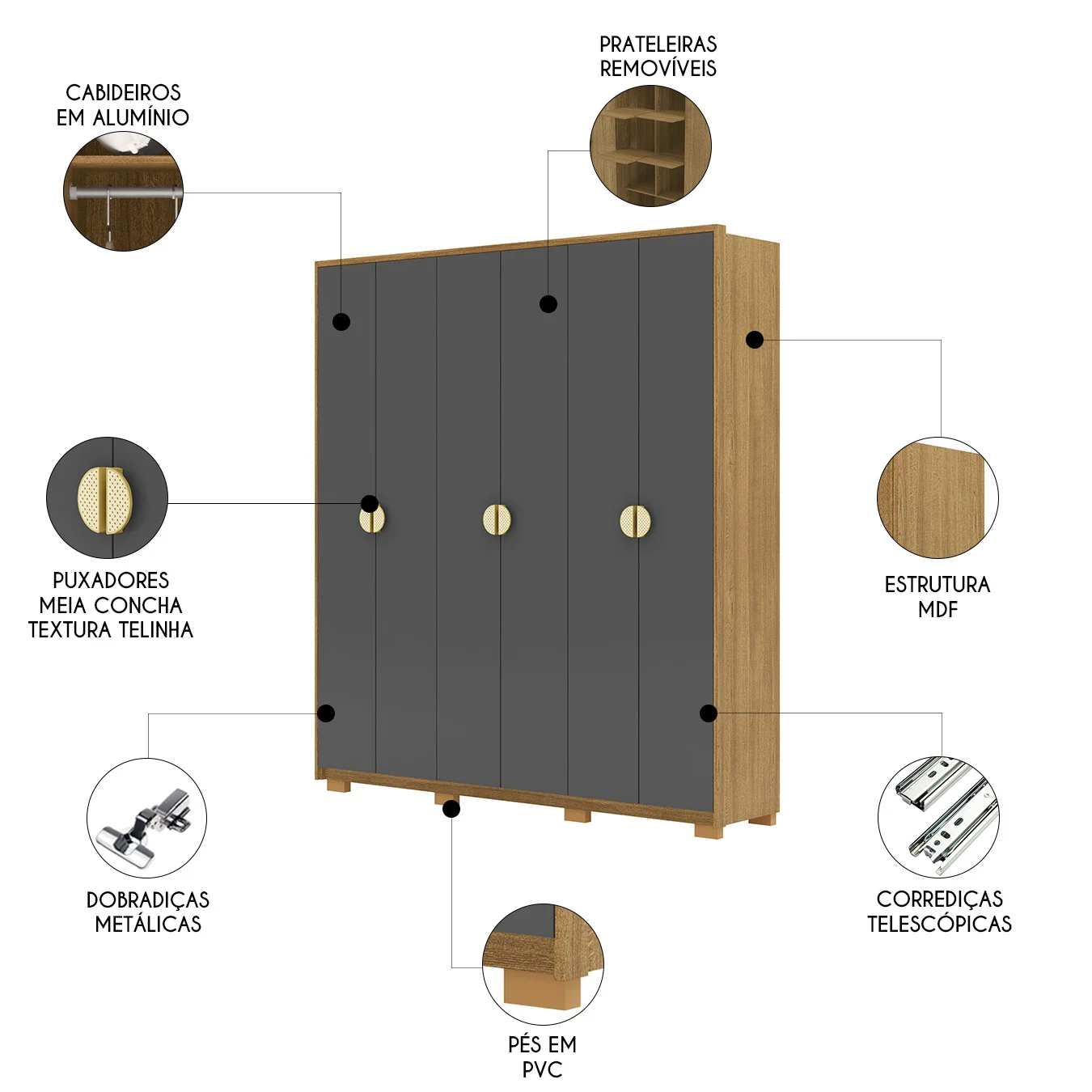 CABIDEIROS
EM ALUMÍNIO

PRATELEIRAS
REMOVÍVEIS

PUXADORES
MEIA CONCHA
TEXTURA TELINHA

ESTRUTURA
MDF

DOBRADIÇAS
METÁLICAS

CORREDIÇAS
TELESCÓPICAS

PÉS EM
PVC