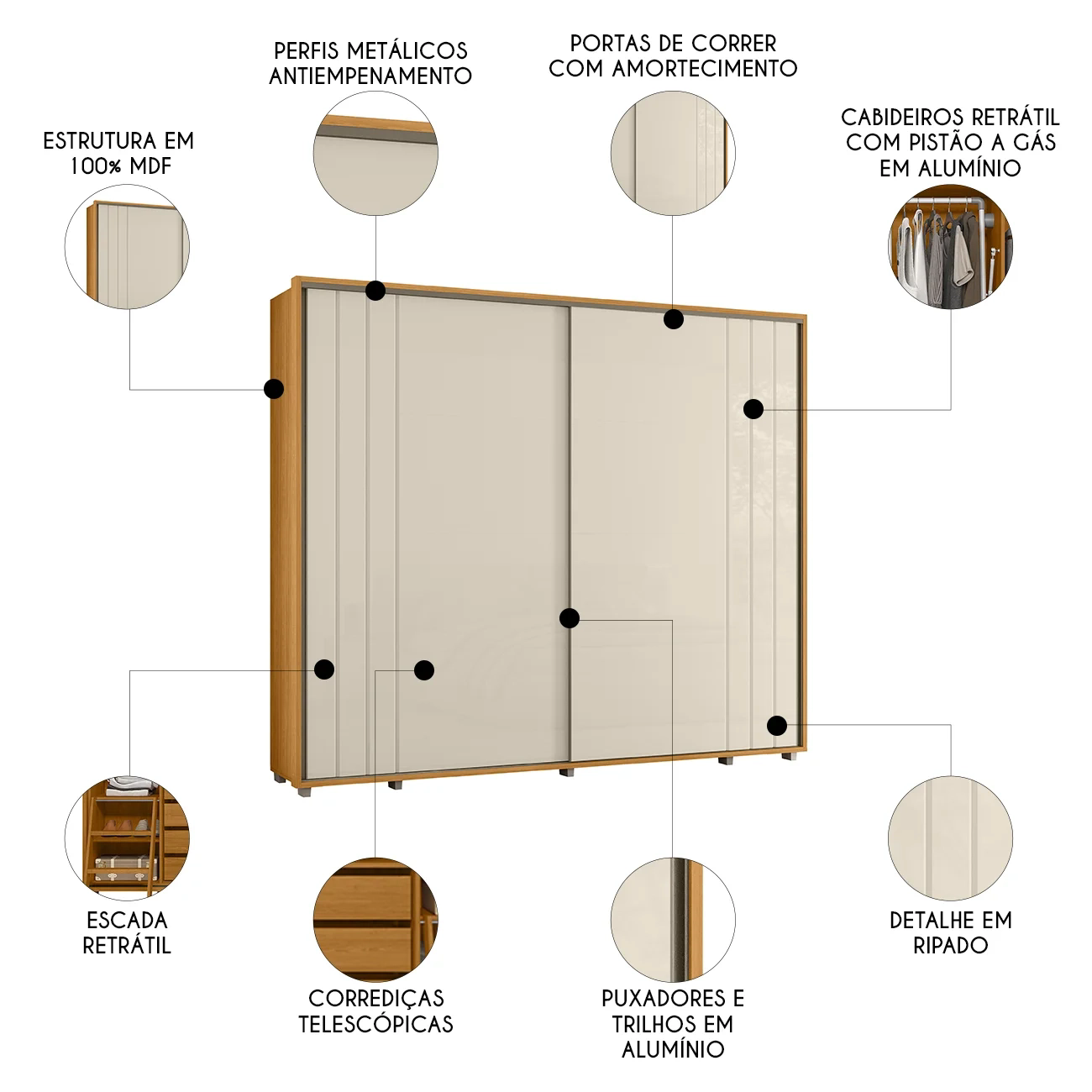 PERFIS METÁLICOS ANTIEMPENAMENTO

PORTAS DE CORRER COM AMORTECIMENTO

ESTRUTURA EM 100% MDF

CABIDEIROS RETRÁTIL COM PISTÃO A GÁS EM ALUMÍNIO

ESCADA RETRÁTIL

CORREDIÇAS TELESCÓPICAS

PUXADORES E TRILHOS EM ALUMÍNIO

DETALHE EM RIPADO