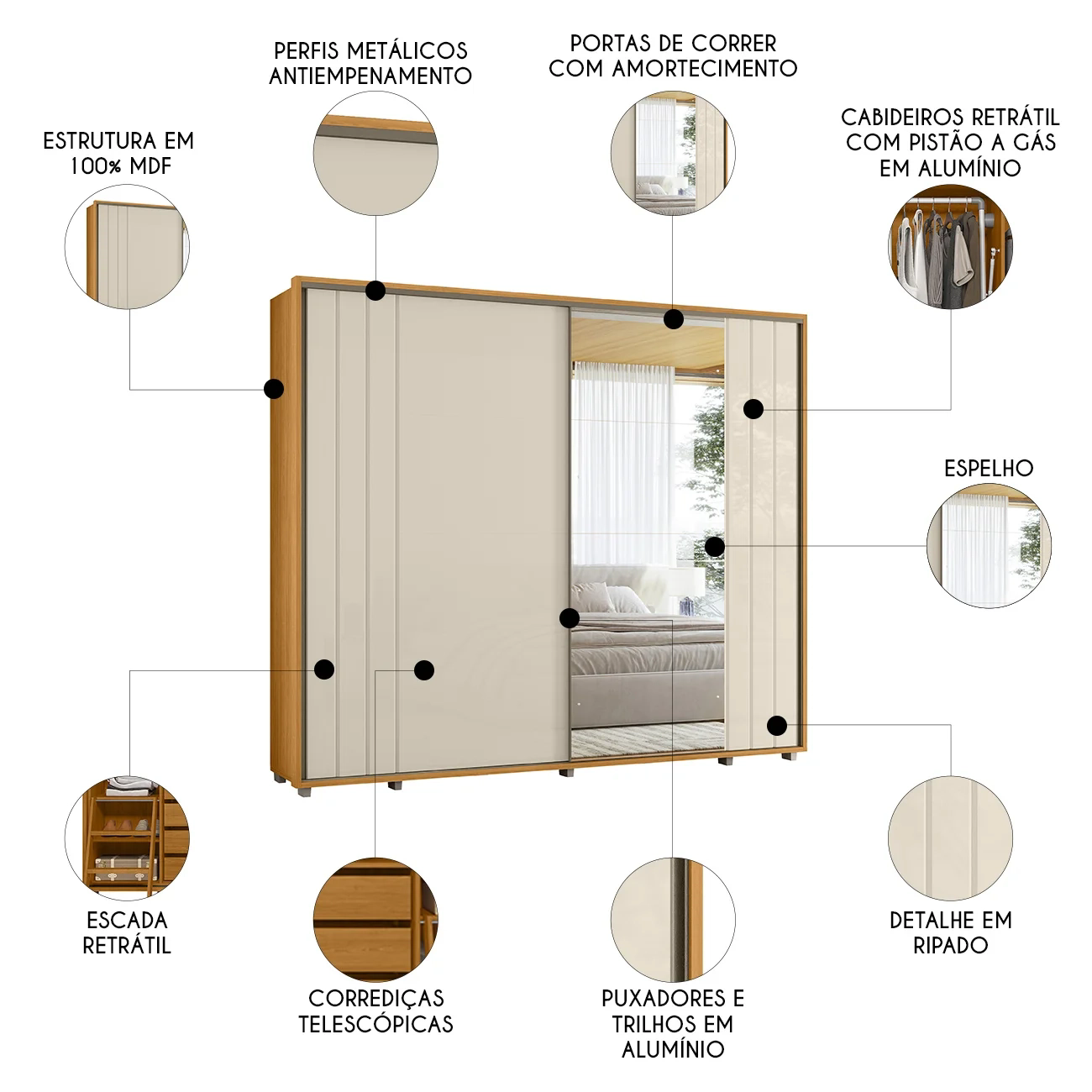 PERFIS METÁLICOS ANTIEMPENAMENTO

PORTAS DE CORRER COM AMORTECIMENTO

ESTRUTURA EM 100% MDF

CABIDEIROS RETRÁTIL COM PISTÃO A GÁS EM ALUMÍNIO

ESPELHO

ESCADA RETRÁTIL

CORREDIÇAS TELESCÓPICAS

PUXADORES E TRILHOS EM ALUMÍNIO

DETALHE EM RIPADO