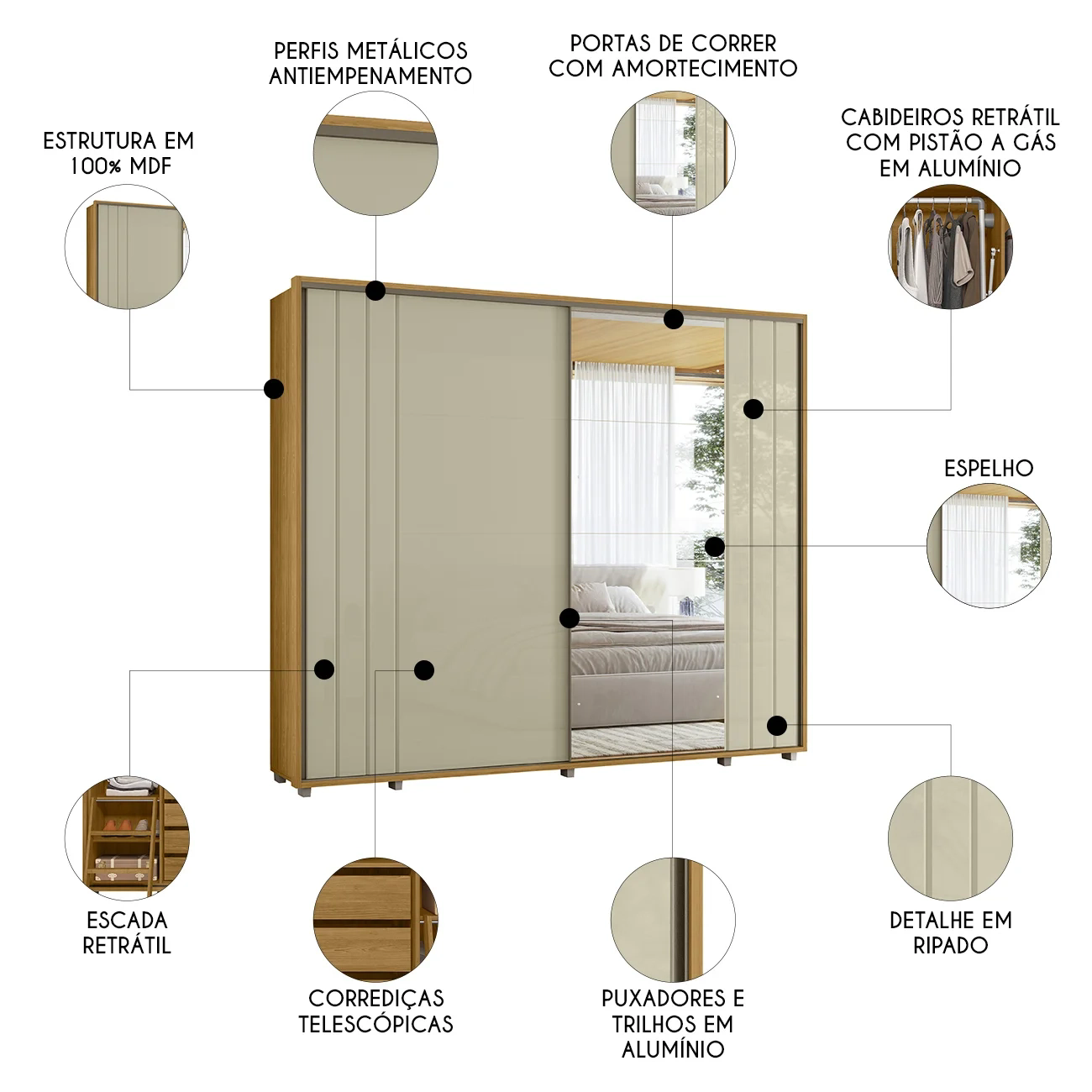 PERFIS METÁLICOS ANTIEMPENAMENTO

PORTAS DE CORRER COM AMORTECIMENTO

ESTRUTURA EM 100% MDF

CABIDEIROS RETRÁTIL COM PISTÃO A GÁS EM ALUMÍNIO

ESPELHO

ESCADA RETRÁTIL

CORREDIÇAS TELESCÓPICAS

PUXADORES E TRILHOS EM ALUMÍNIO

DETALHE EM RIPADO