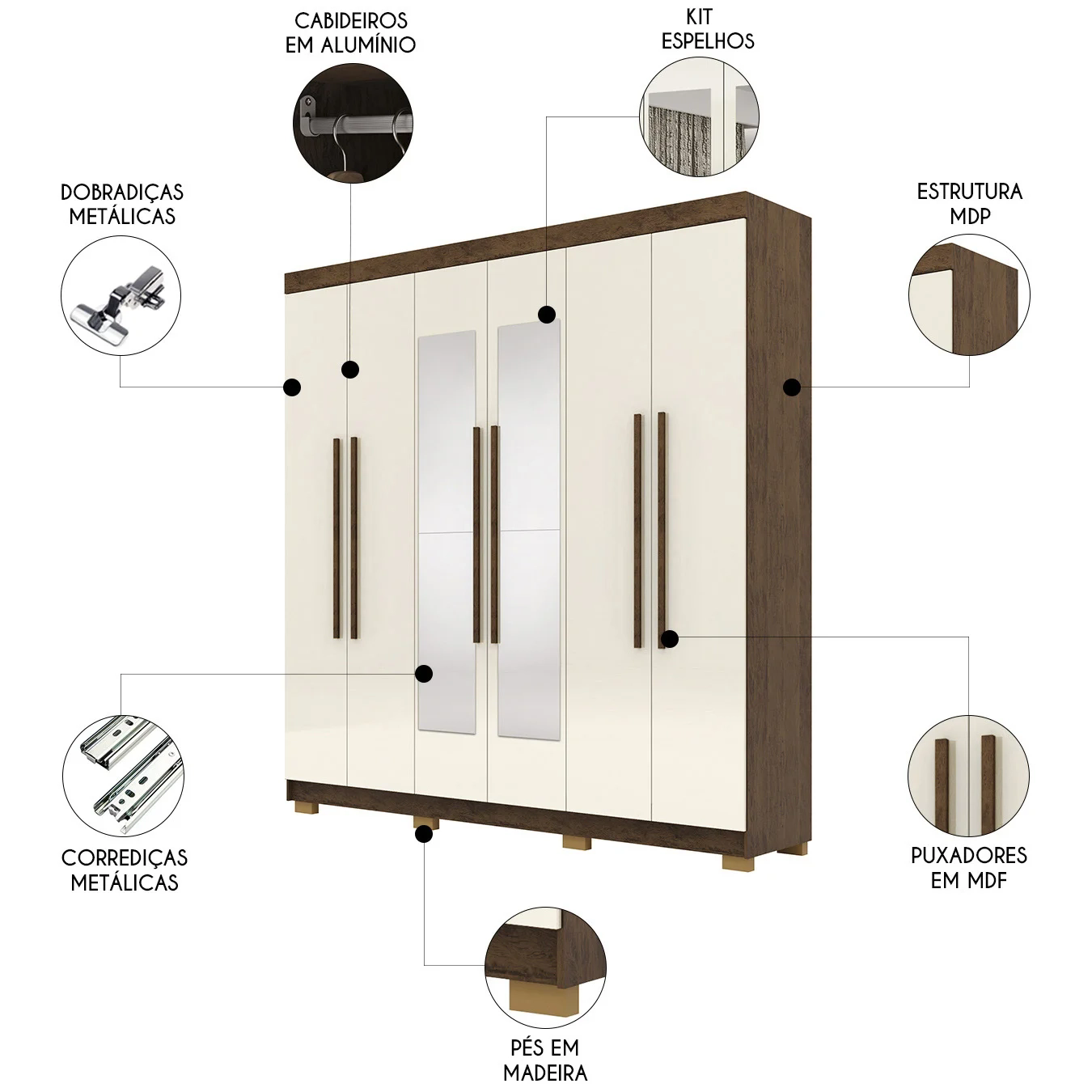 CABIDEIROS EM ALUMÍNIO

KIT ESPELHOS

DOBRADIÇAS METÁLICAS

ESTRUTURA MDP

CORREDIÇAS METÁLICAS

PUXADORES EM MDF

PÉS EM MADEIRA